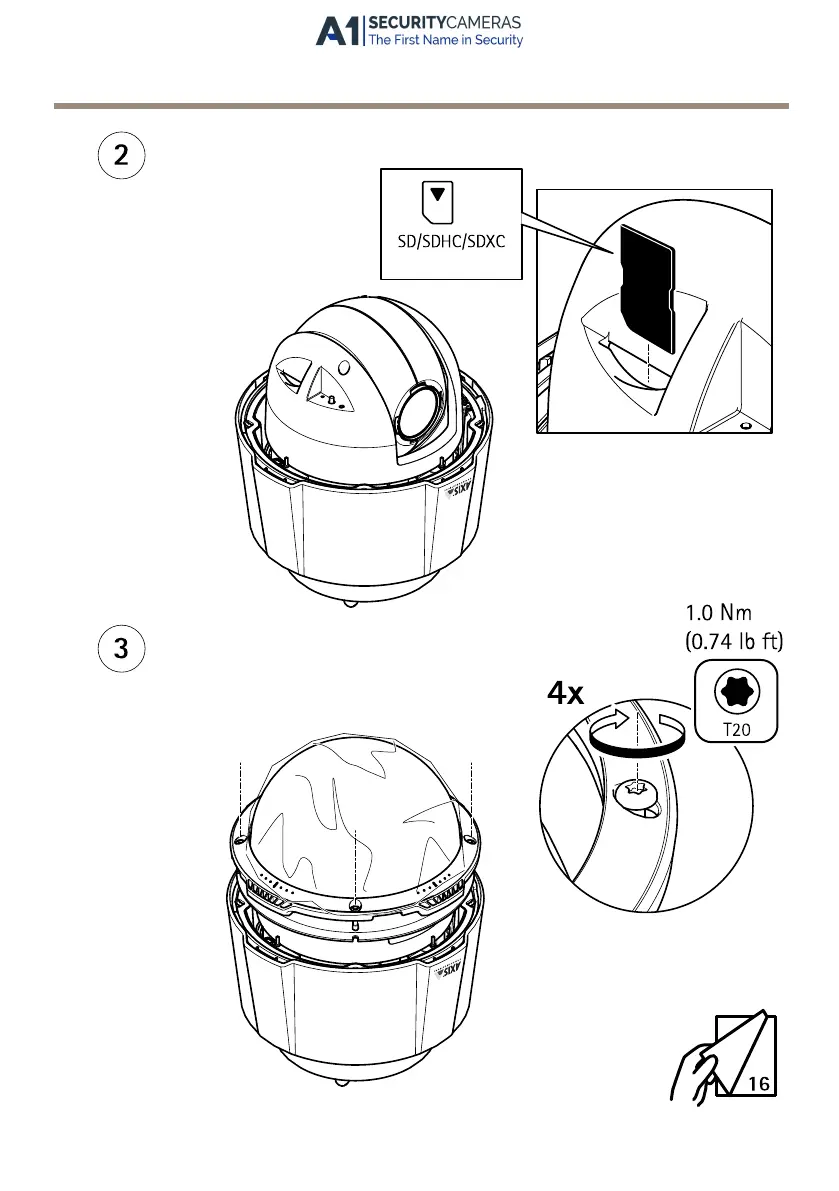 A1 SECURITYCAMERAS
The First Name in Security

2

SD/SDHC/SDXC

AXIS

3

1.0 Nm
(0.74 lb ft)

4x

T20

AXIS

16