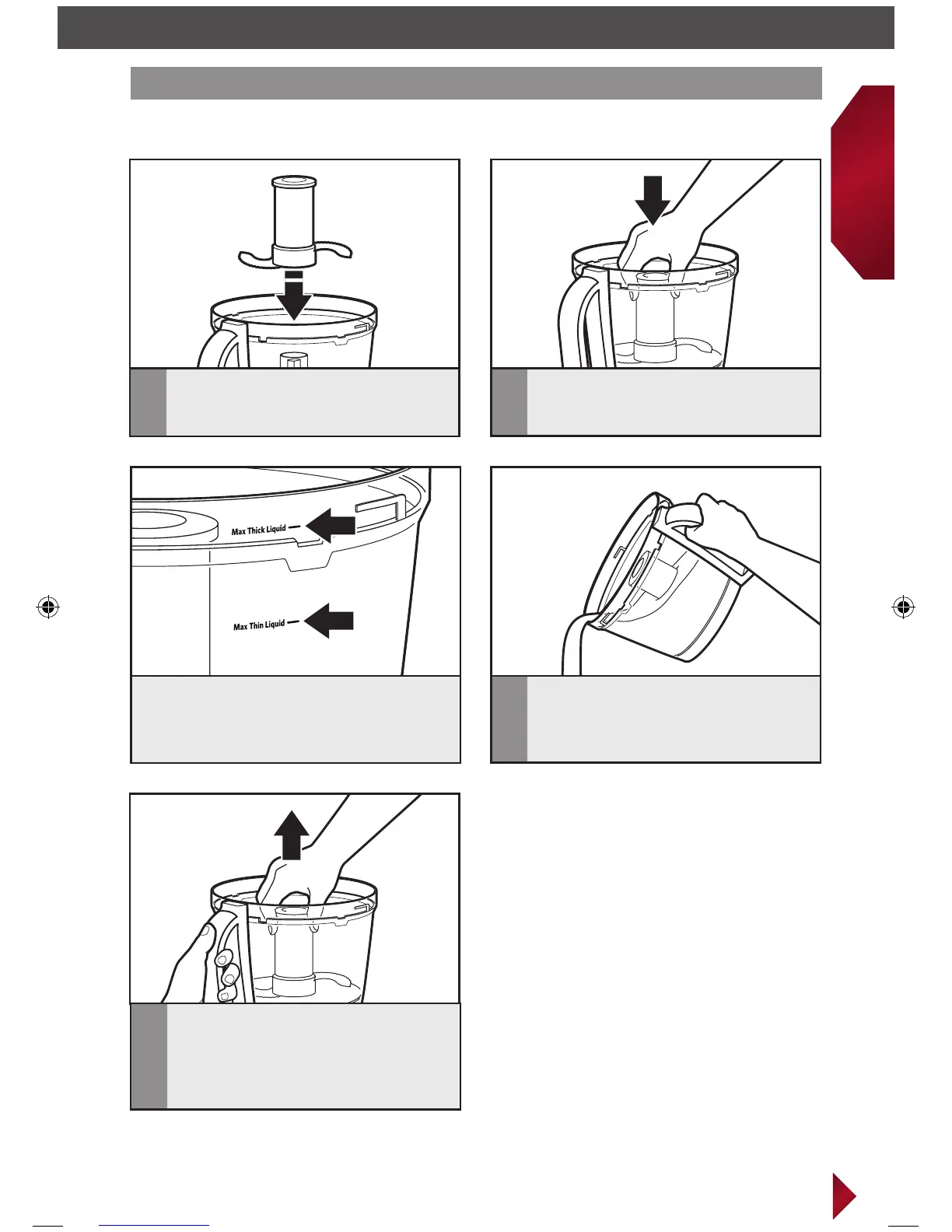 Max Thick Liquid

Max Thin Liquid