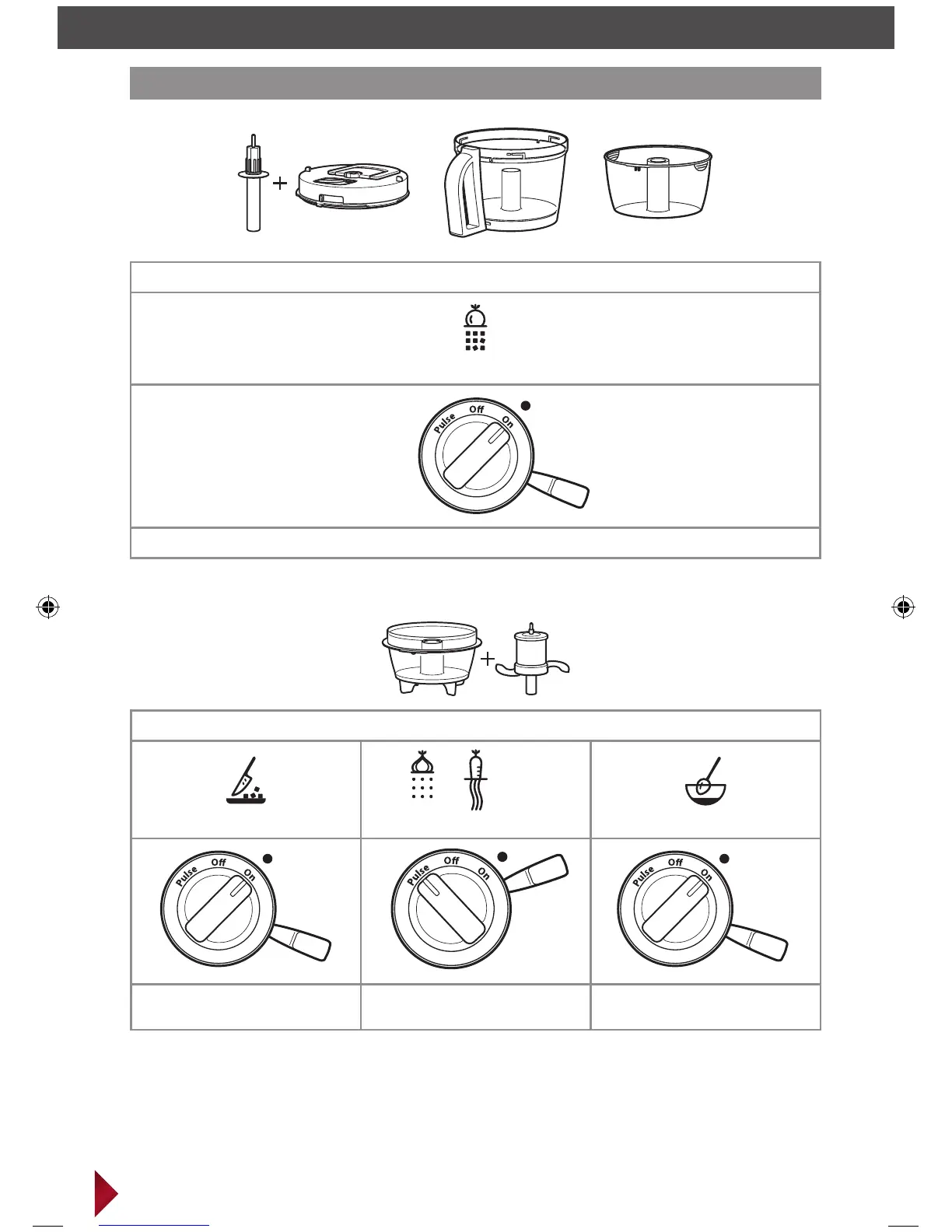 Pulse Off On

Pulse Off On

Pulse Off On

Pulse Off On