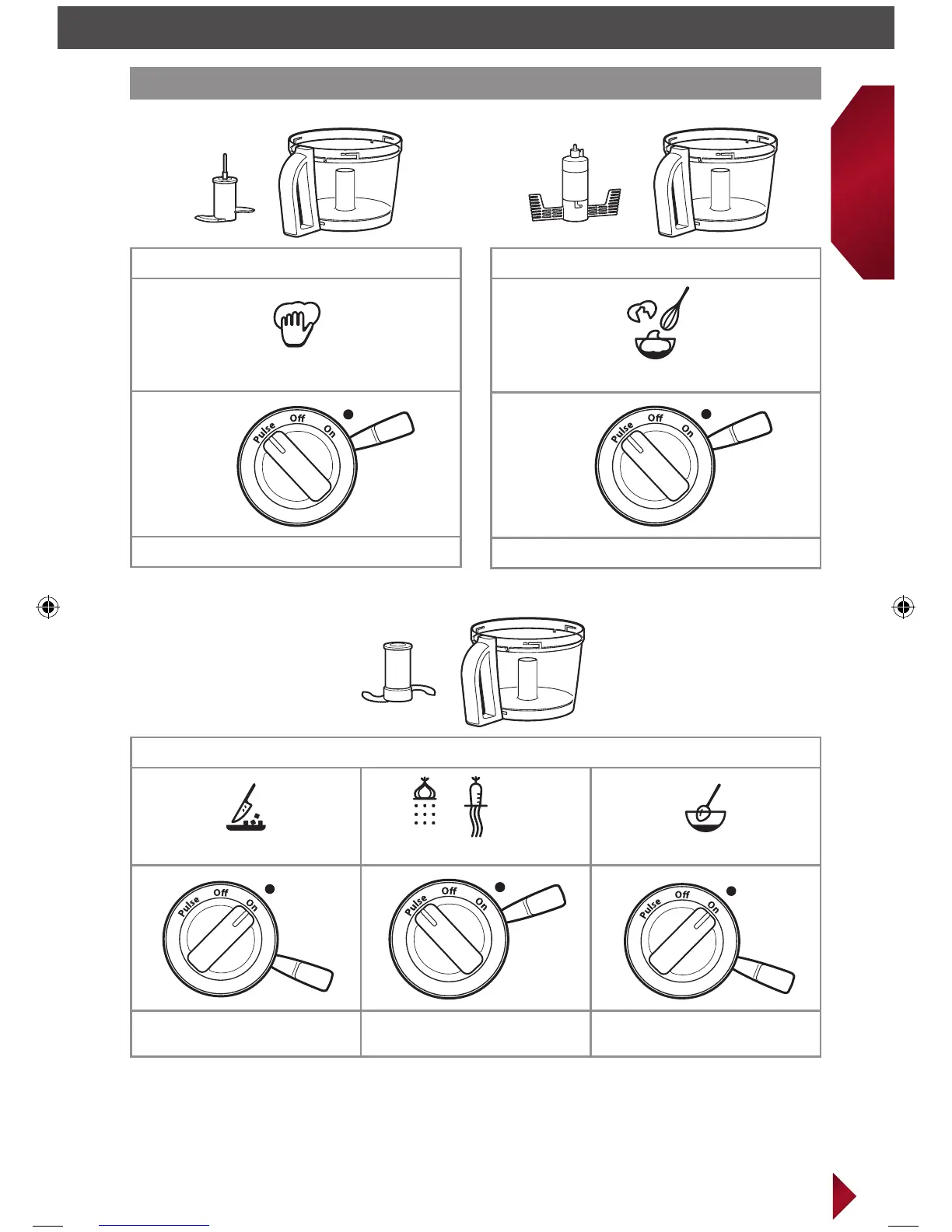 Pulse Off On

Pulse Off On

Pulse Off On

Pulse Off On

Pulse Off On