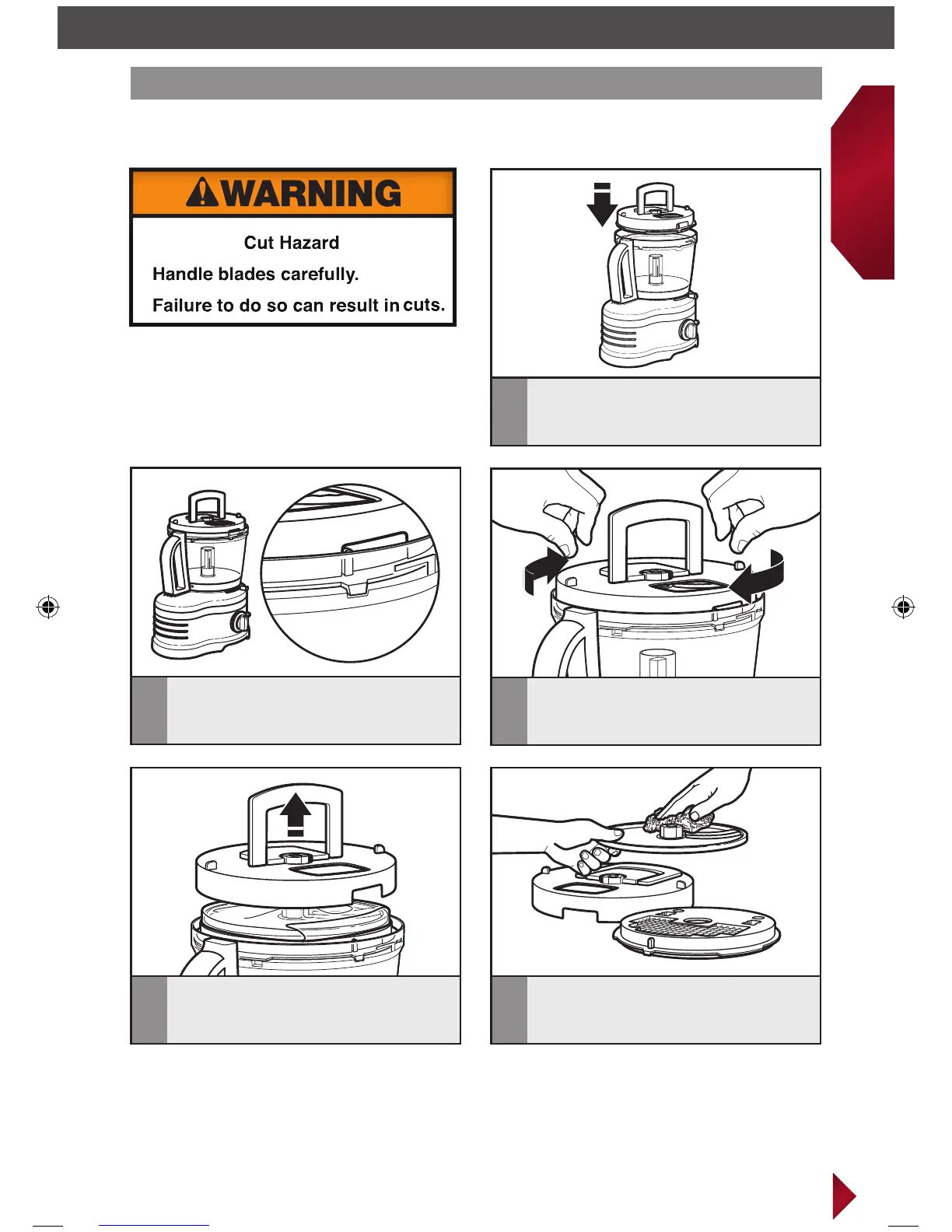 WARNING

Cut Hazard

Handle blades carefully.

Failure to do so can result in cuts.