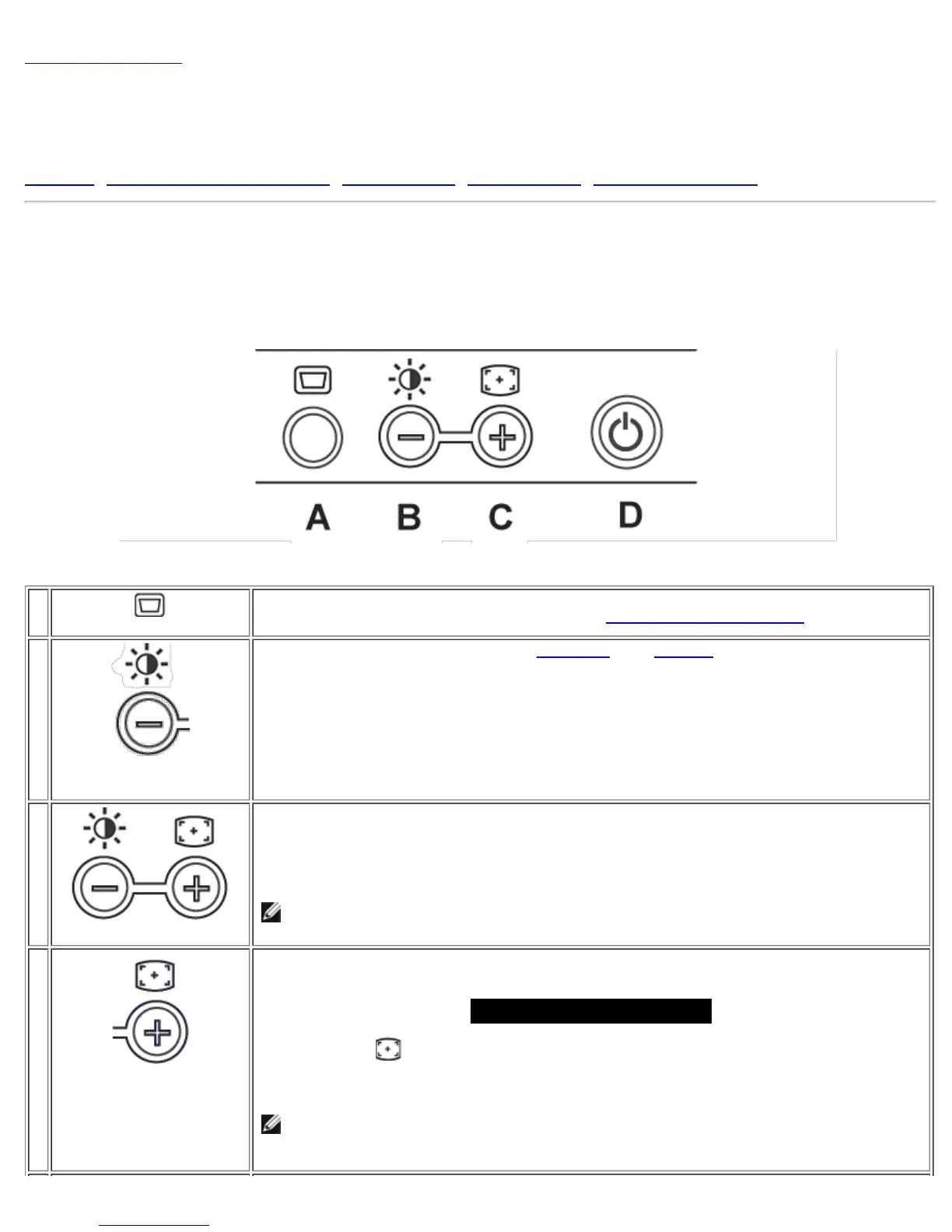 A

B

C

D