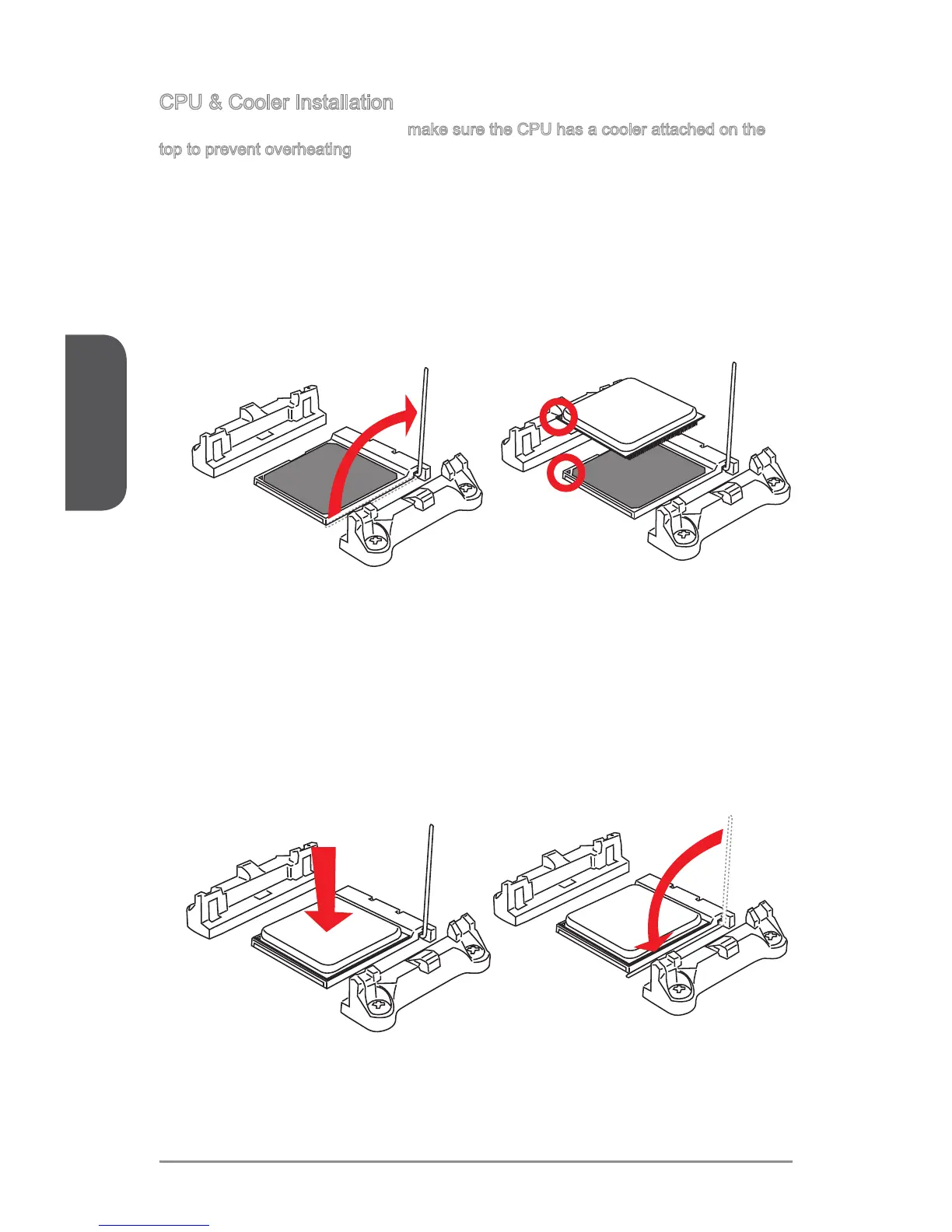 CPU & Cooler Installation

make sure the CPU has a cooler attached on the top to prevent overheating