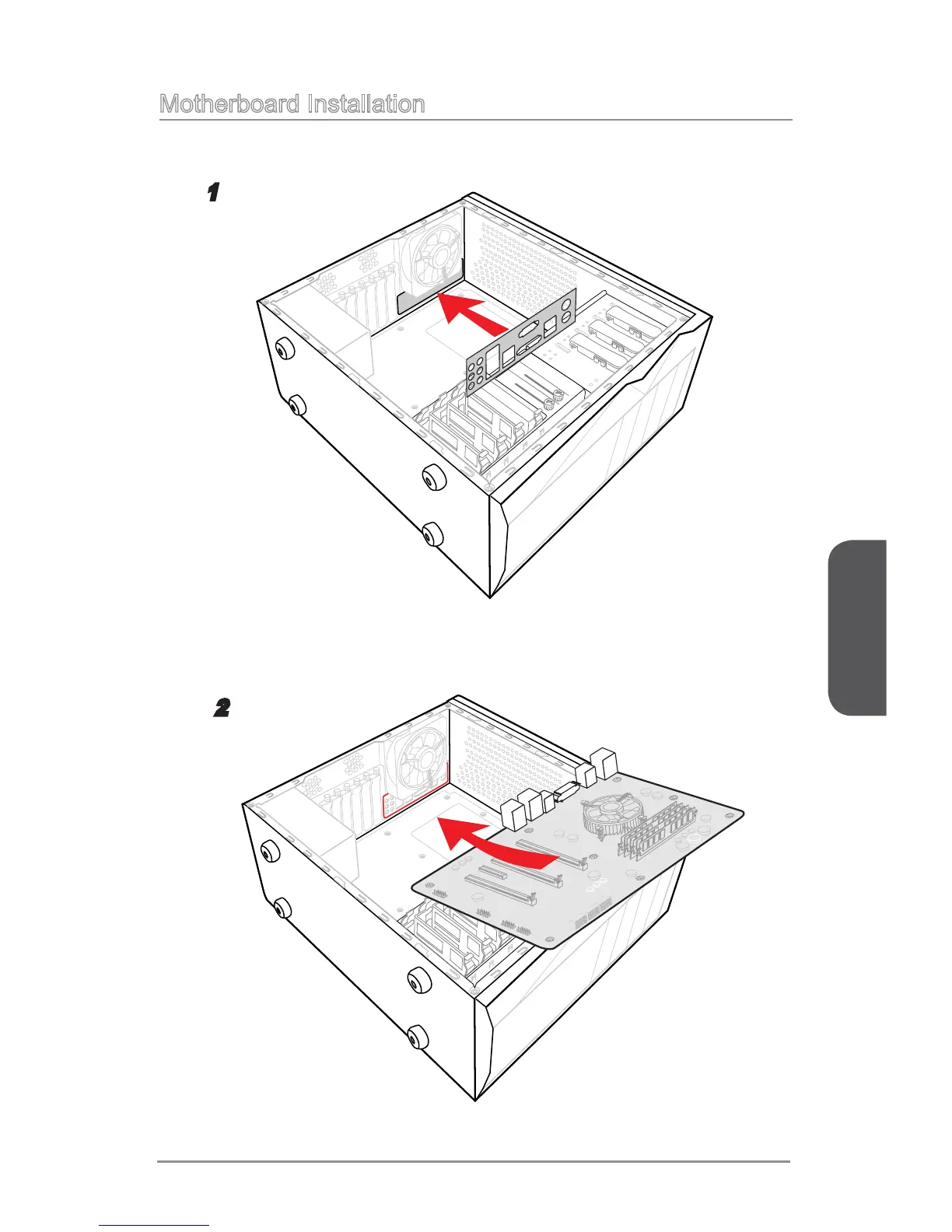 Motherboard Installation

1

2