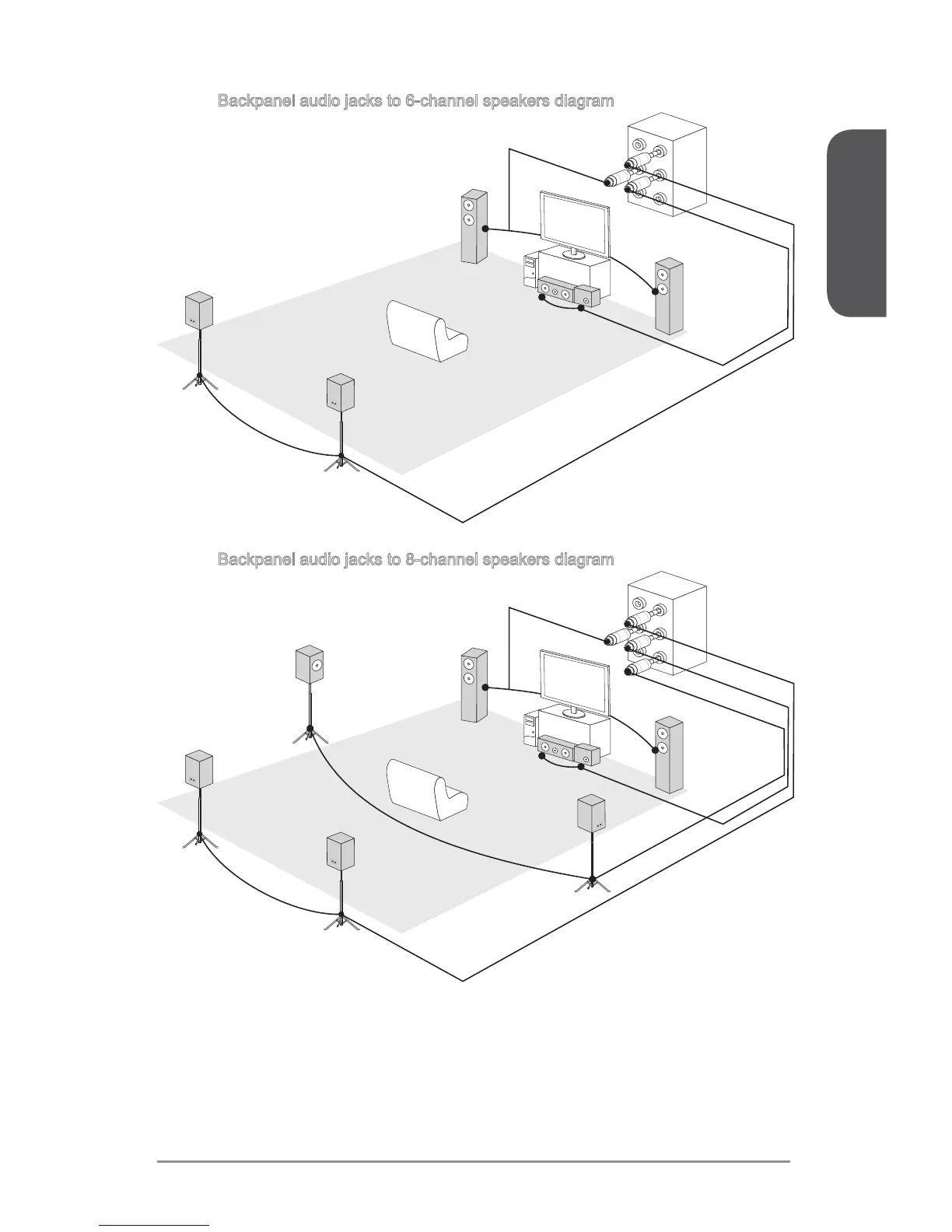 Backpanel audio jacks to 6-channel speakers diagram

Backpanel audio jacks to 8-channel speakers diagram