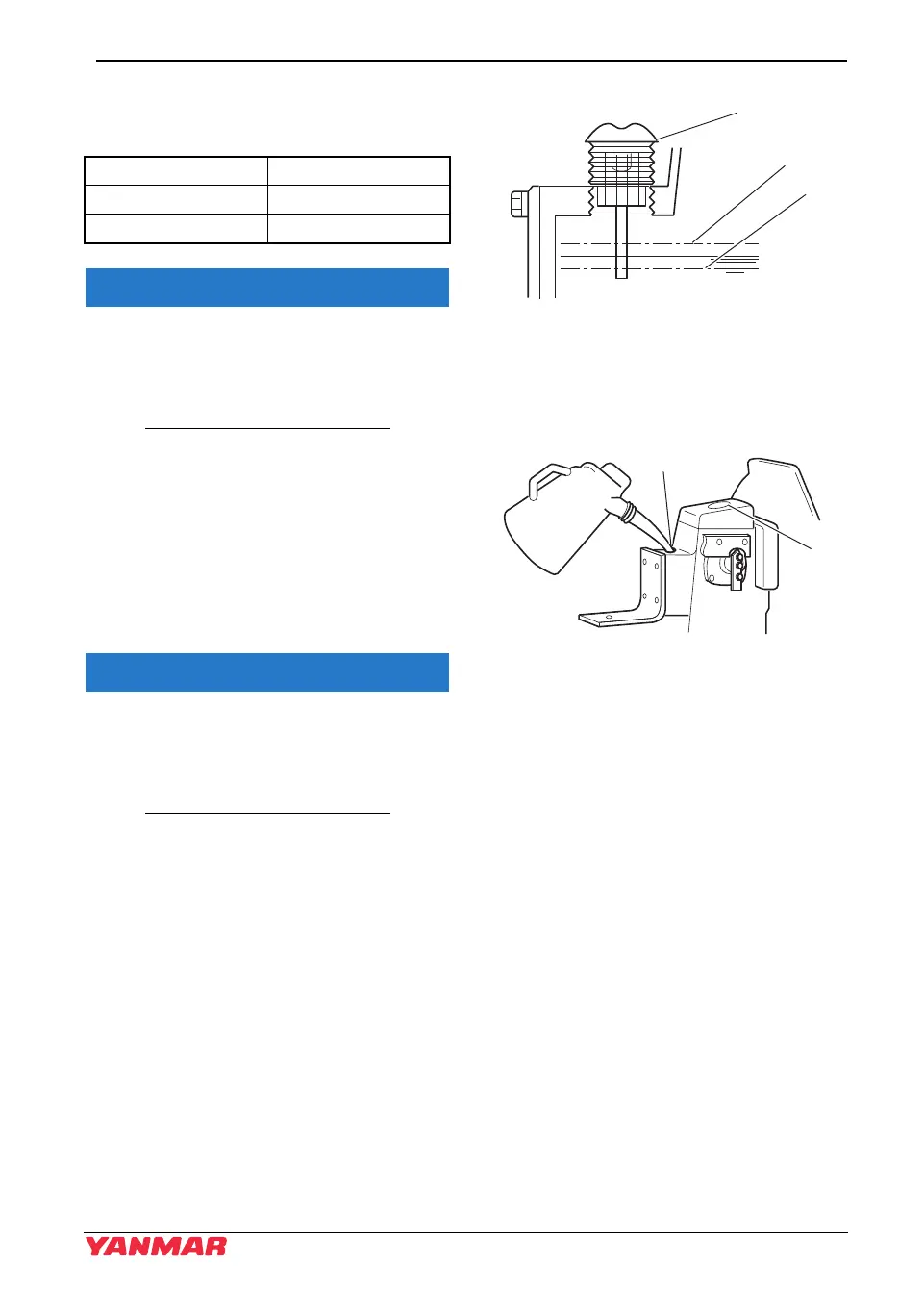 YANMAR