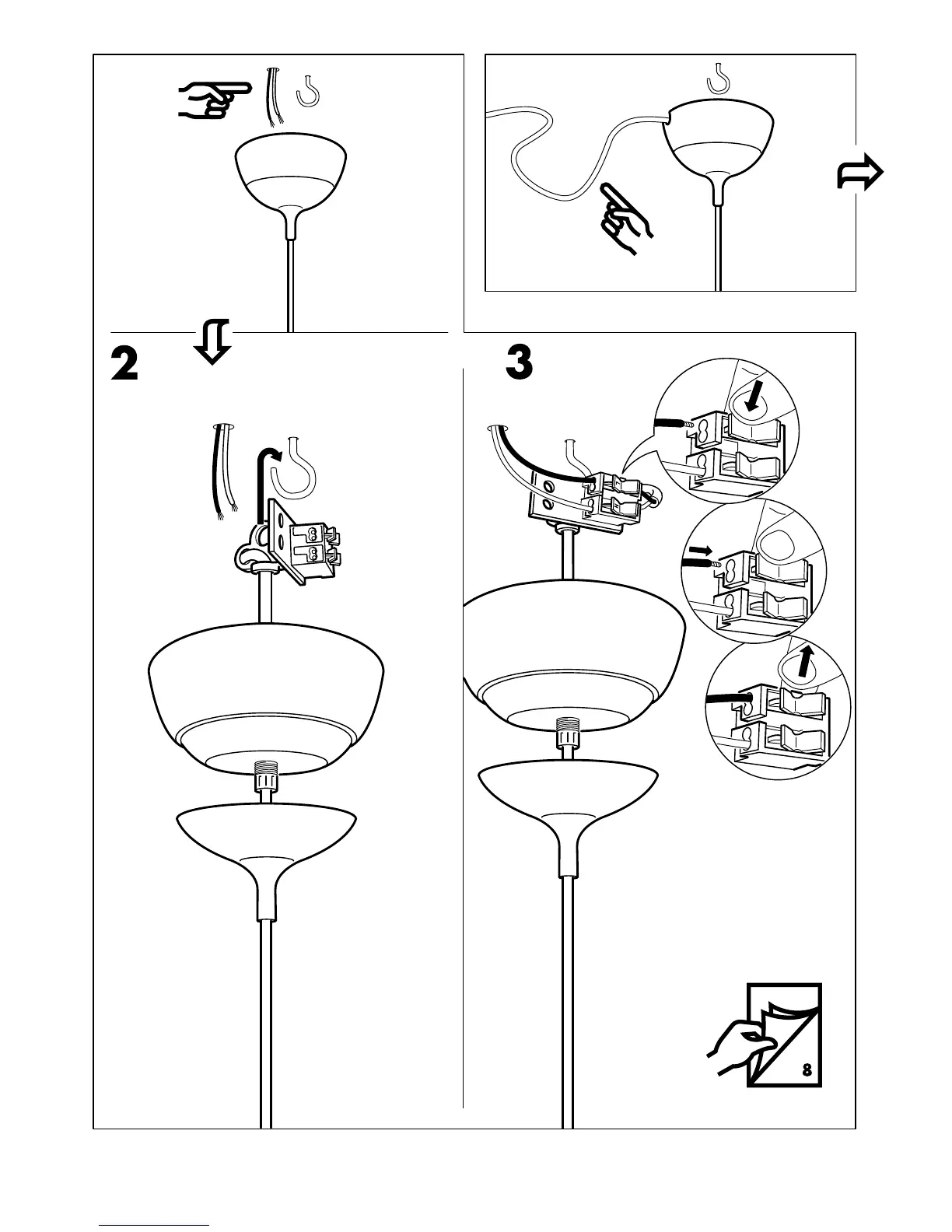 2

3

8