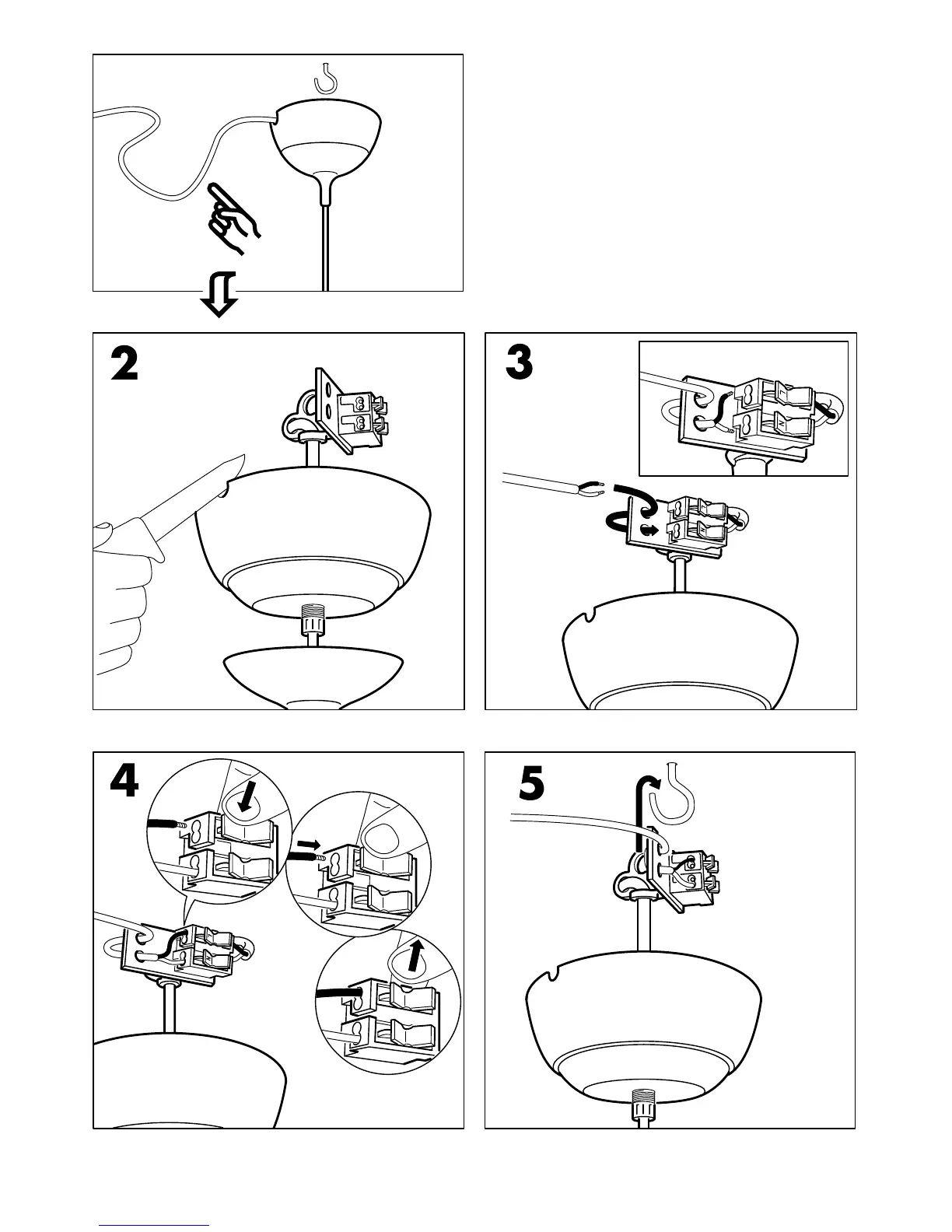 2

3

4

5