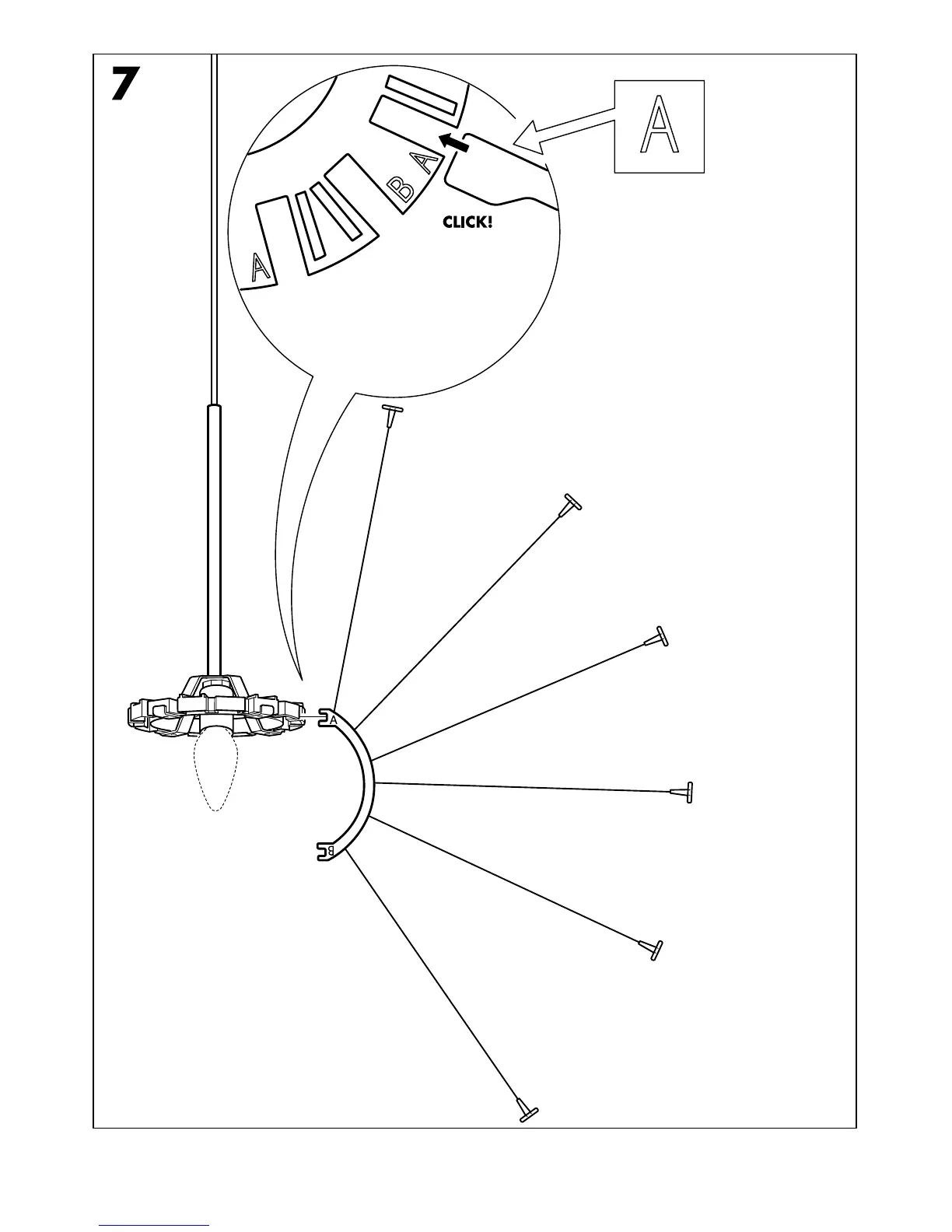 7

A

B A

A

CLICK!

A

B