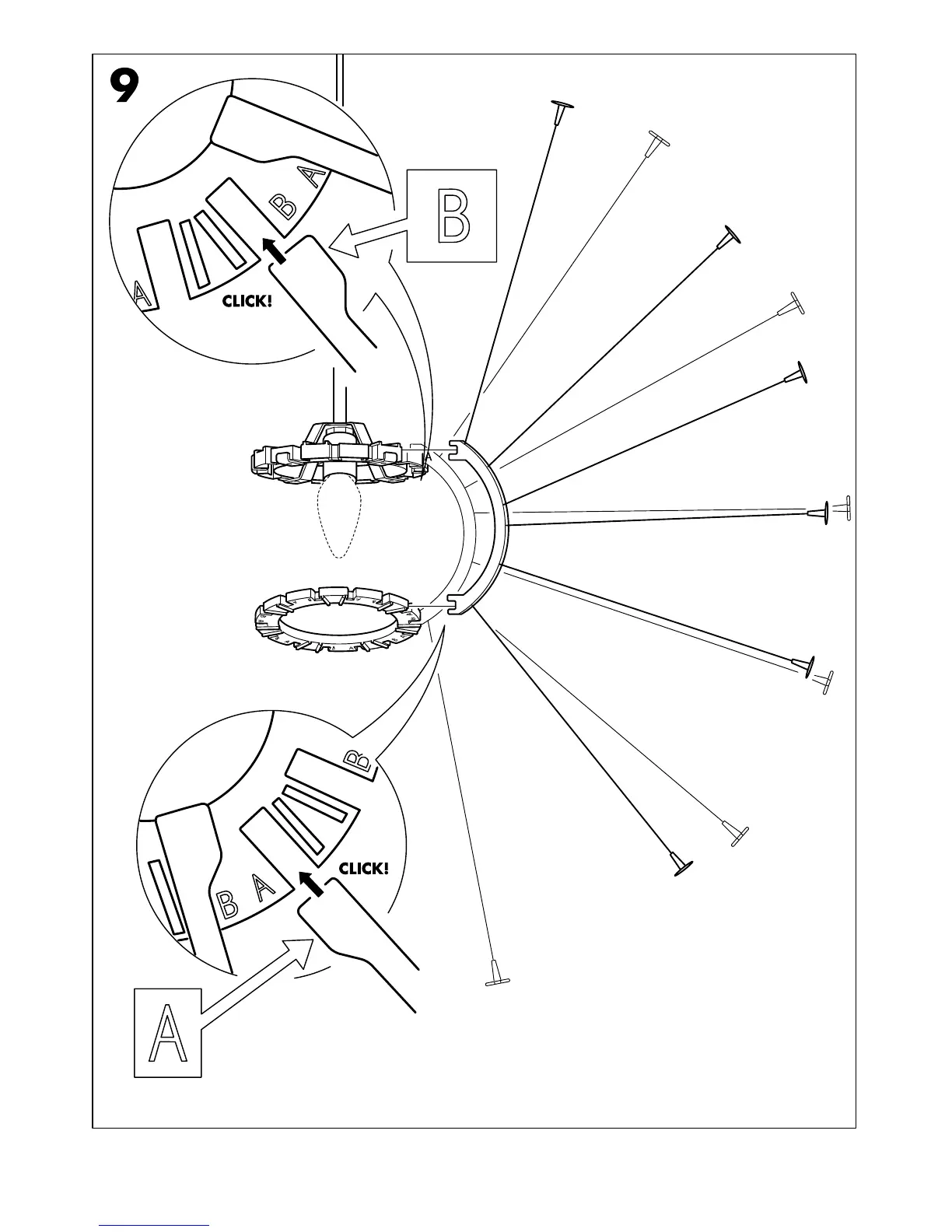 9

B A

B

A

CLICK!

B

B A

CLICK!

A