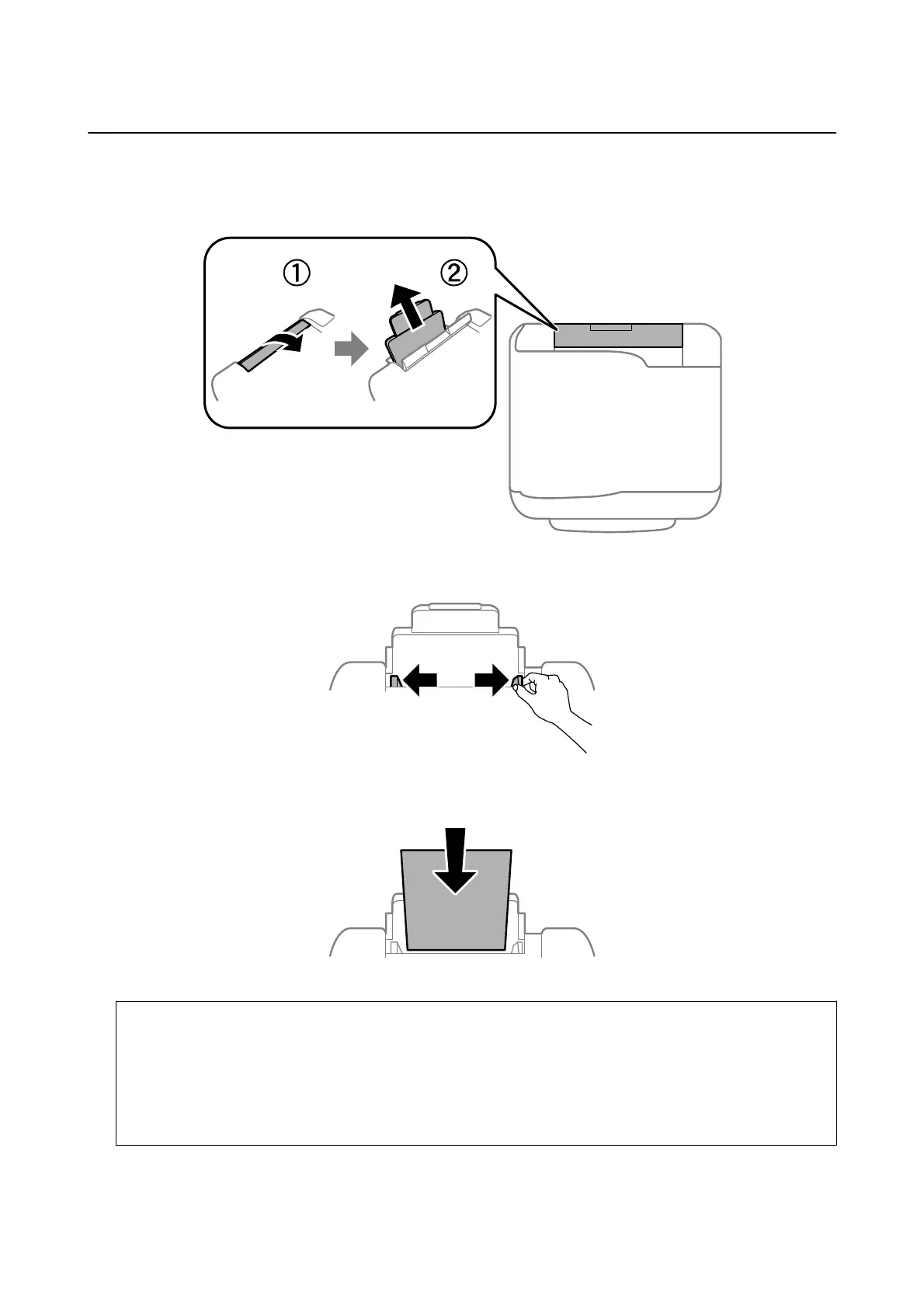 ①
②