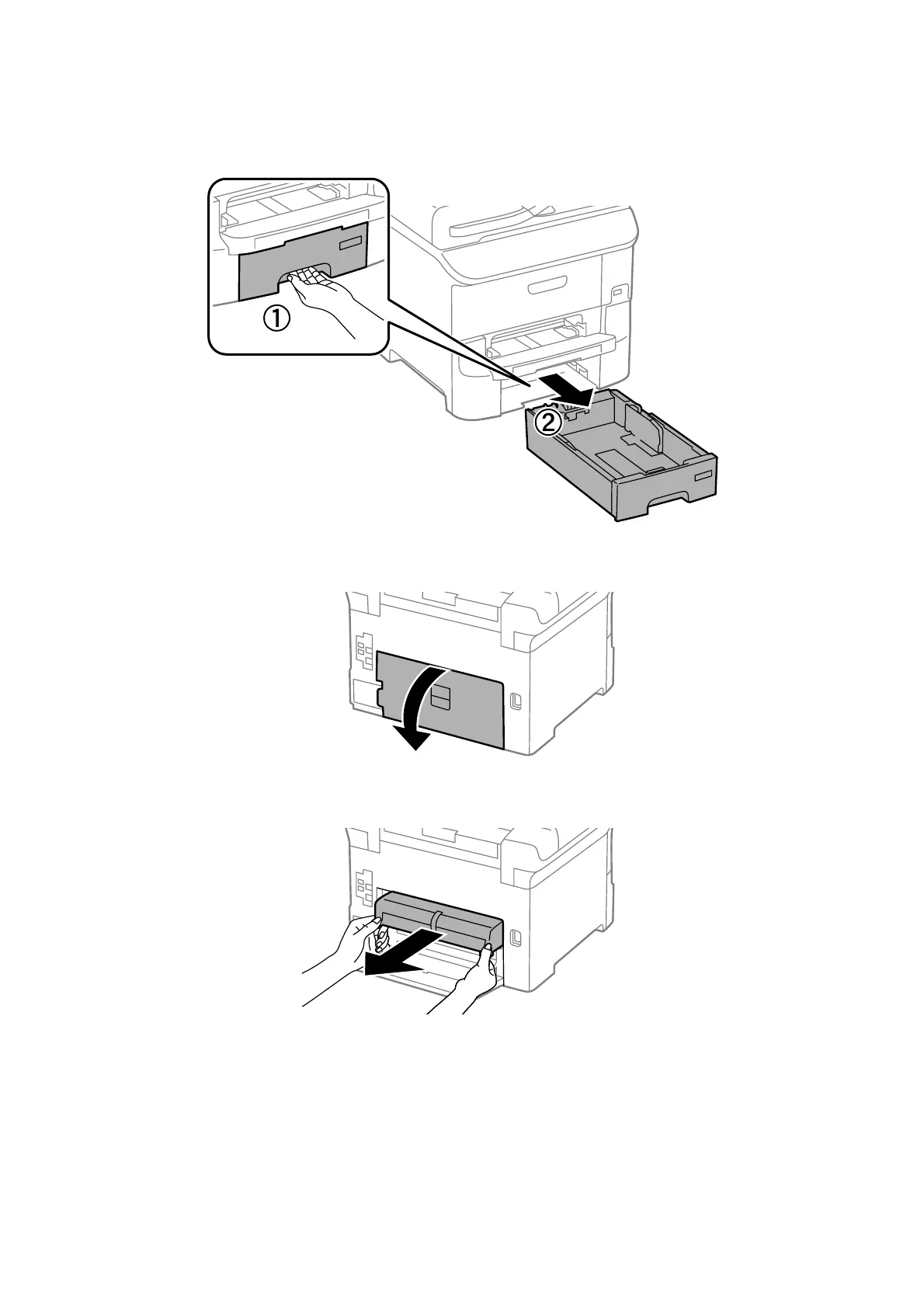 ①
②