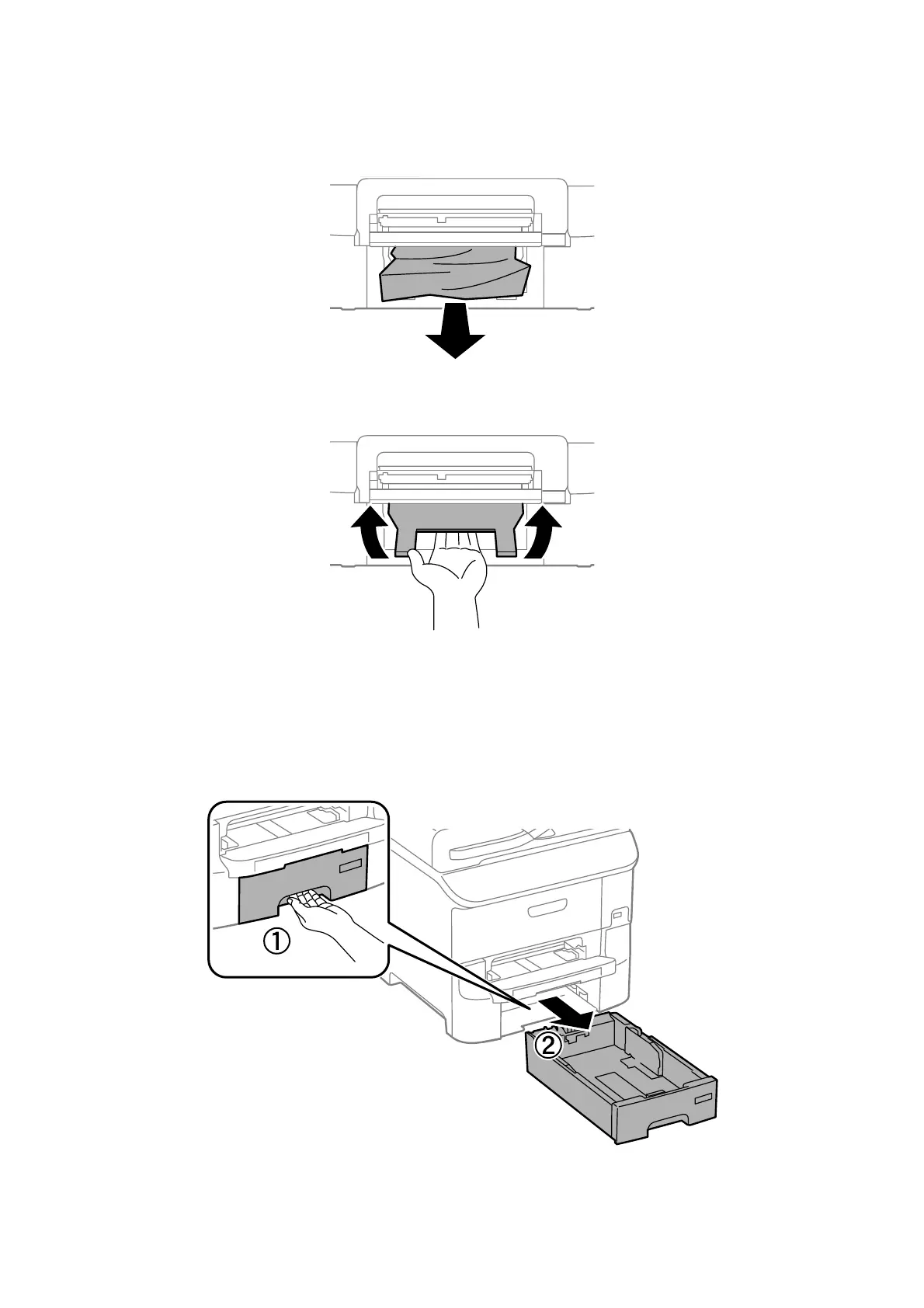 ①

②