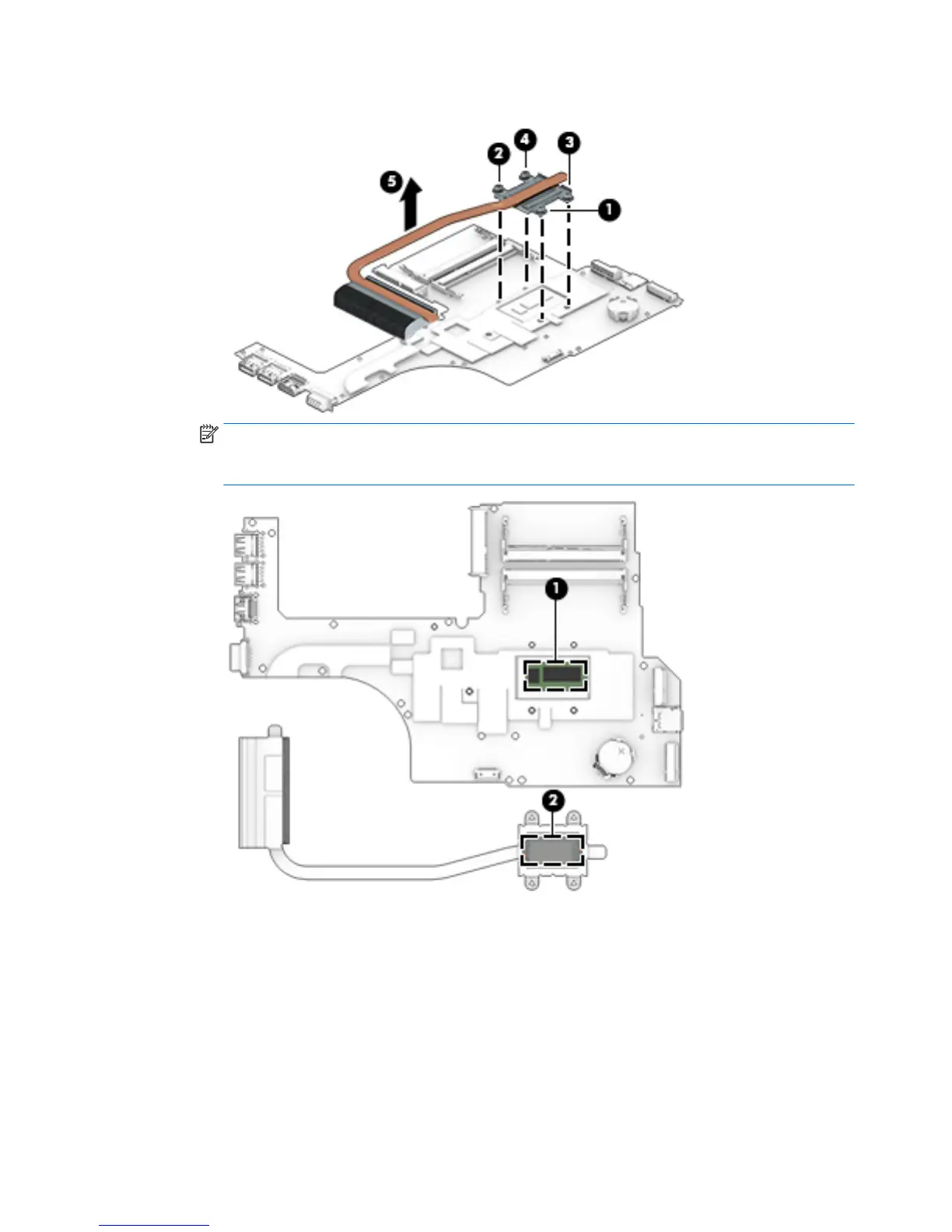 2
4
3
5
1

1

2