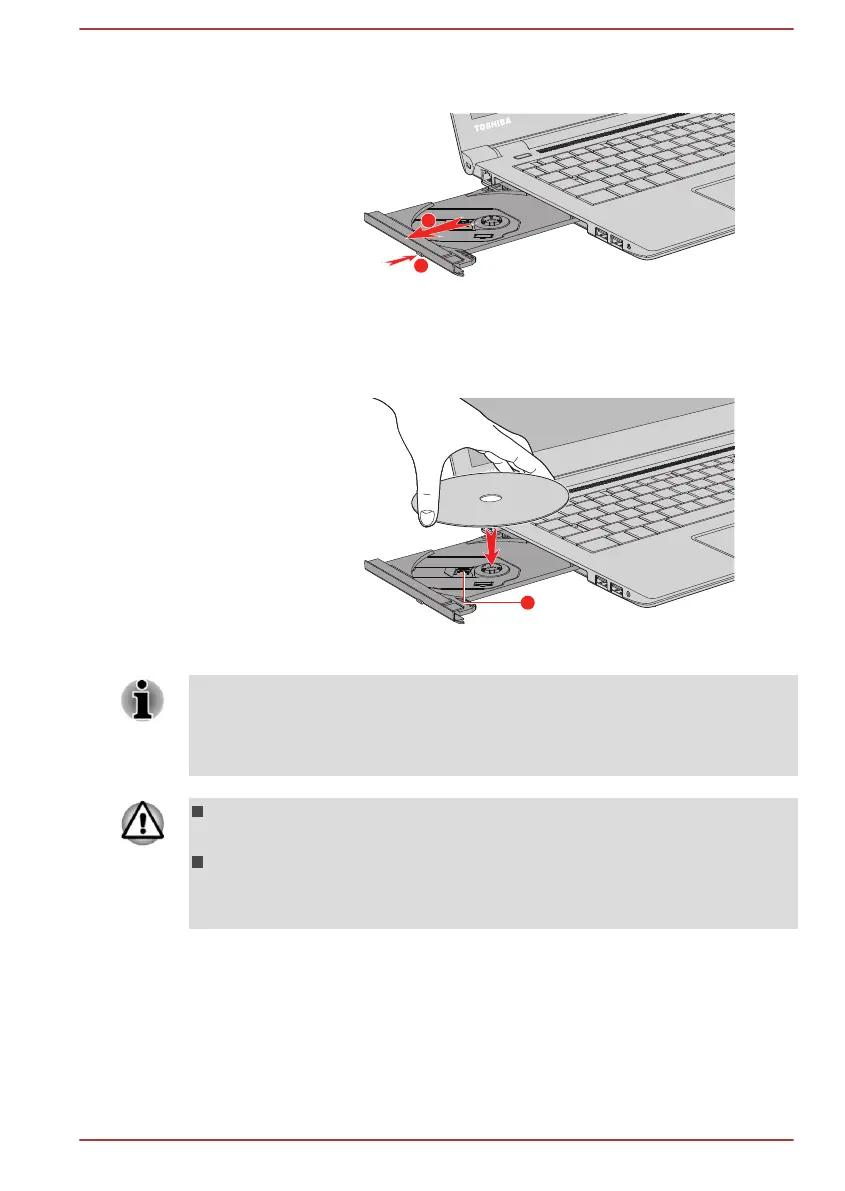 TOSHIBA