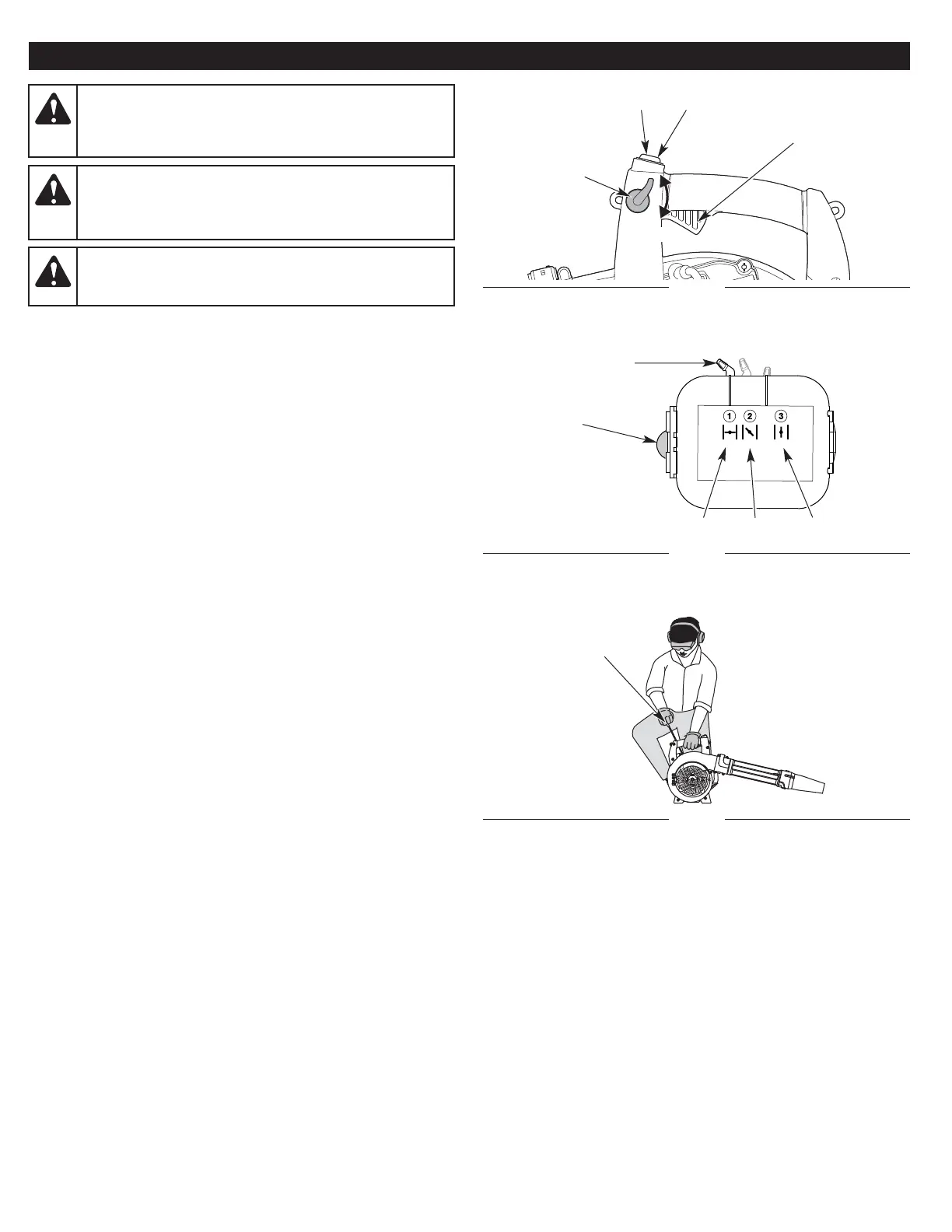 ① ② ③