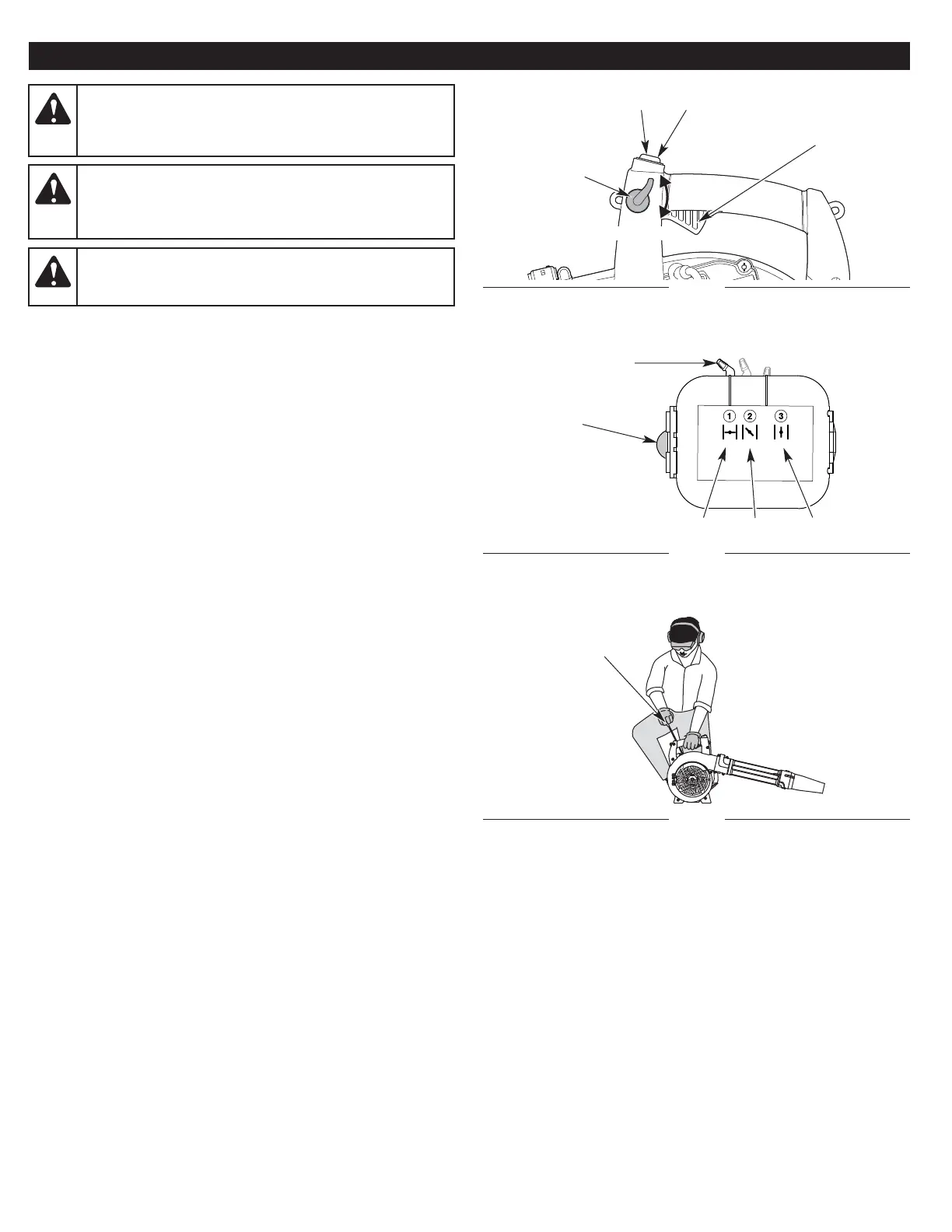 ① ② ③