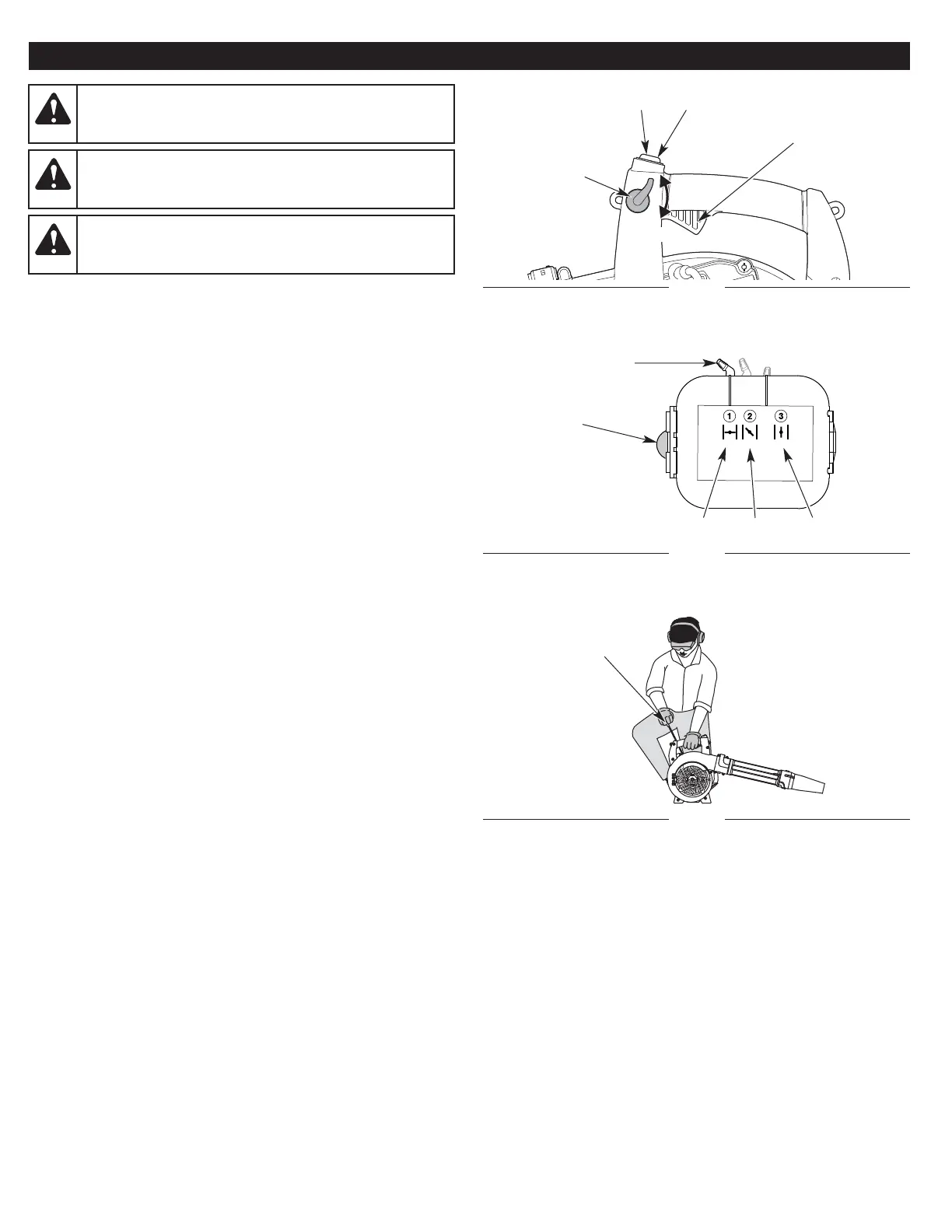 1 2 3