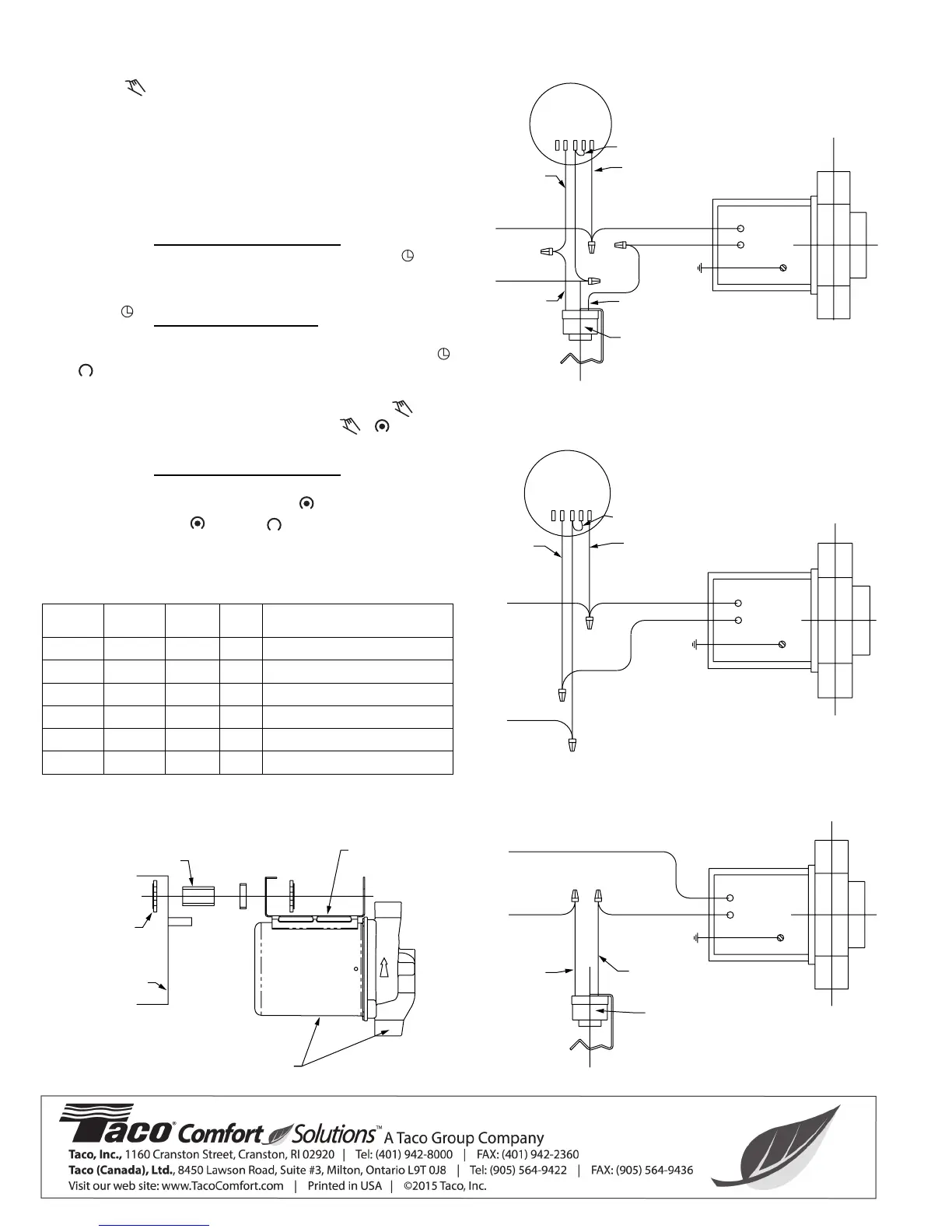 Taco® Comfort Solutions™ A Taco Group Company

Taco, Inc., 1160 Cranston Street, Cranston, RI 02920 | Tel: (401) 942-8000 | FAX: (401) 942-2360

Taco (Canada), Ltd., 8450 Lawson Road, Suite #3, Milton, Ontario L9T 0J8 | Tel: (905) 564-9422 | FAX: (905) 564-9436

Visit our web site: www.TacoComfort.com | Printed in USA | ©2015 Taco, Inc.