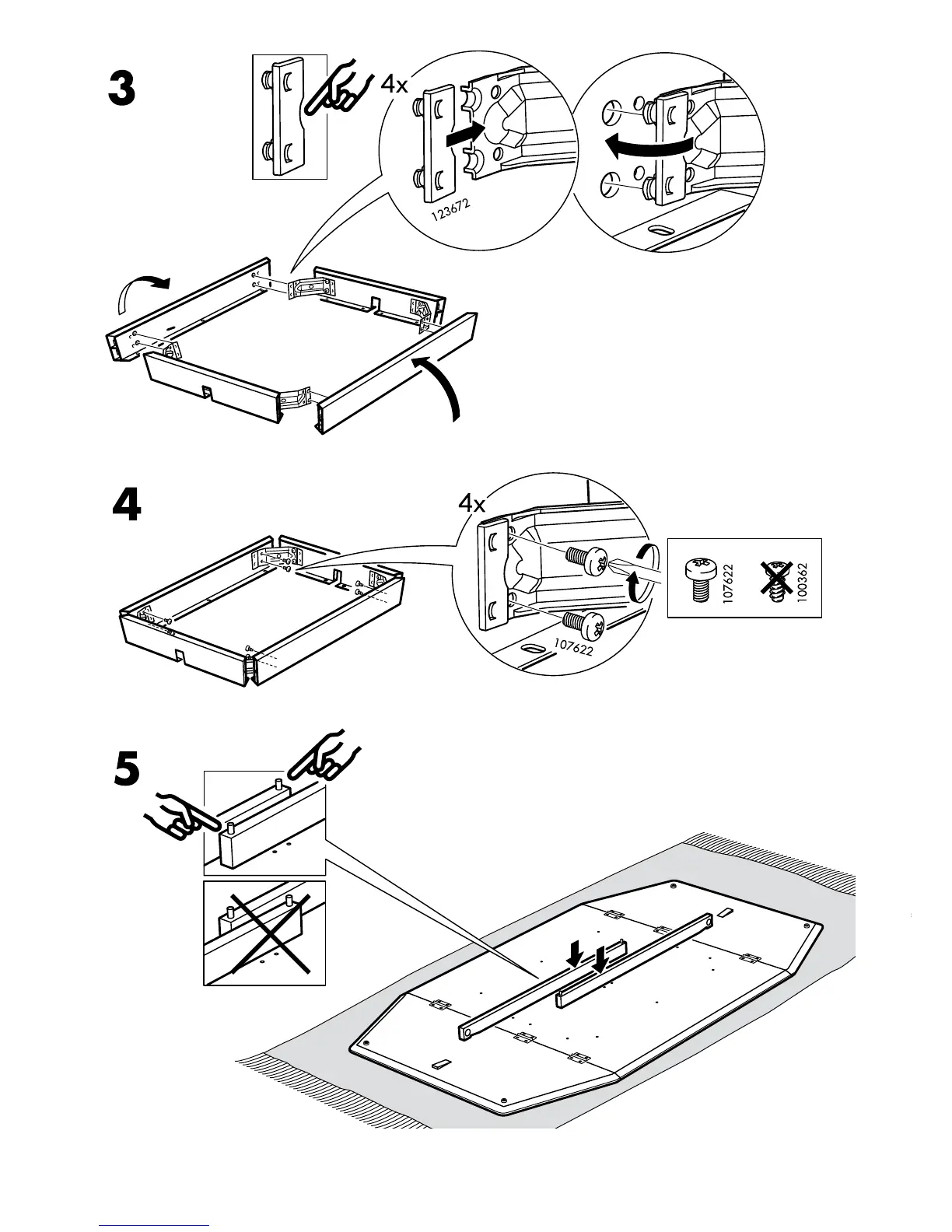 3

4x

123672

4

4x

107622

107622

100362

5