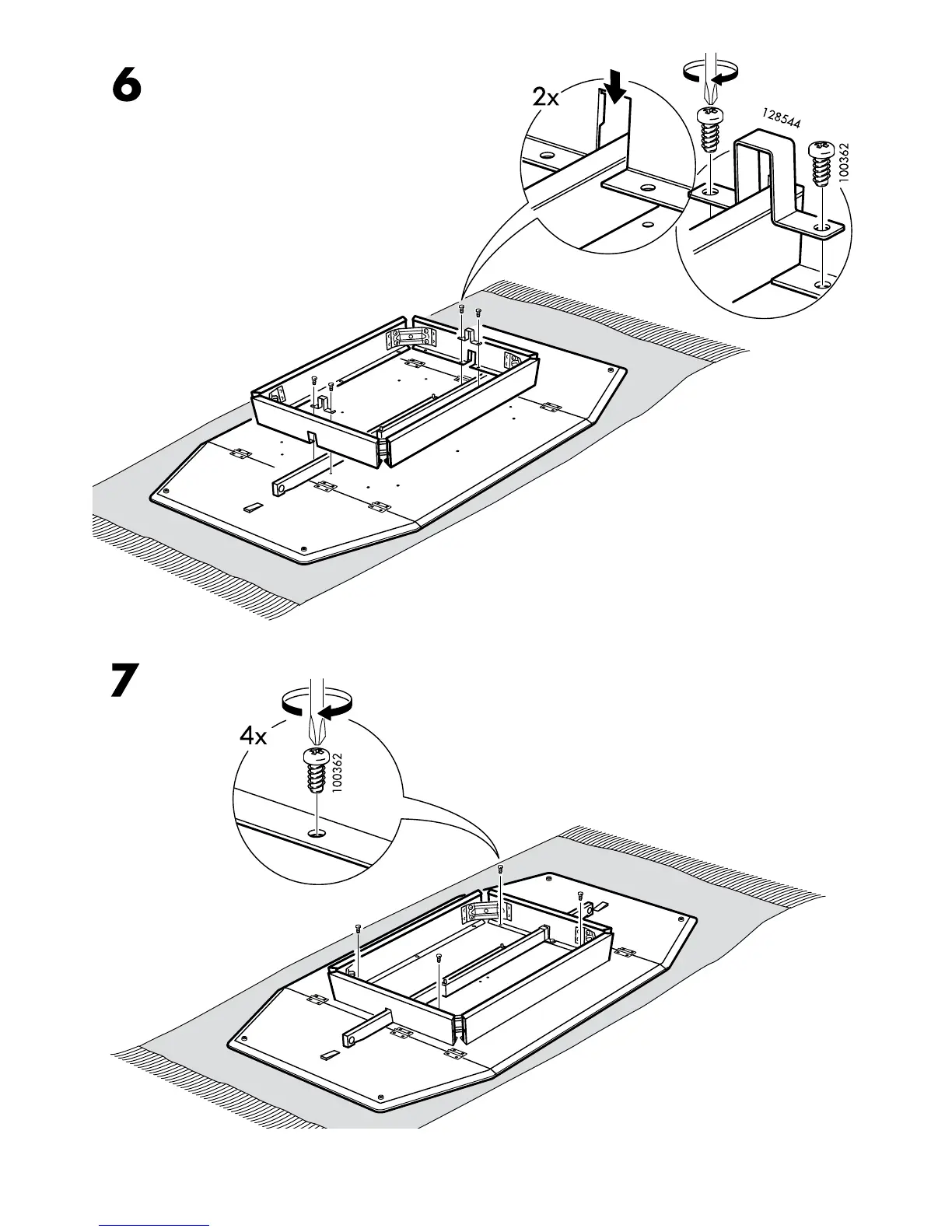 6

2x

128544

100362

7

4x

100362