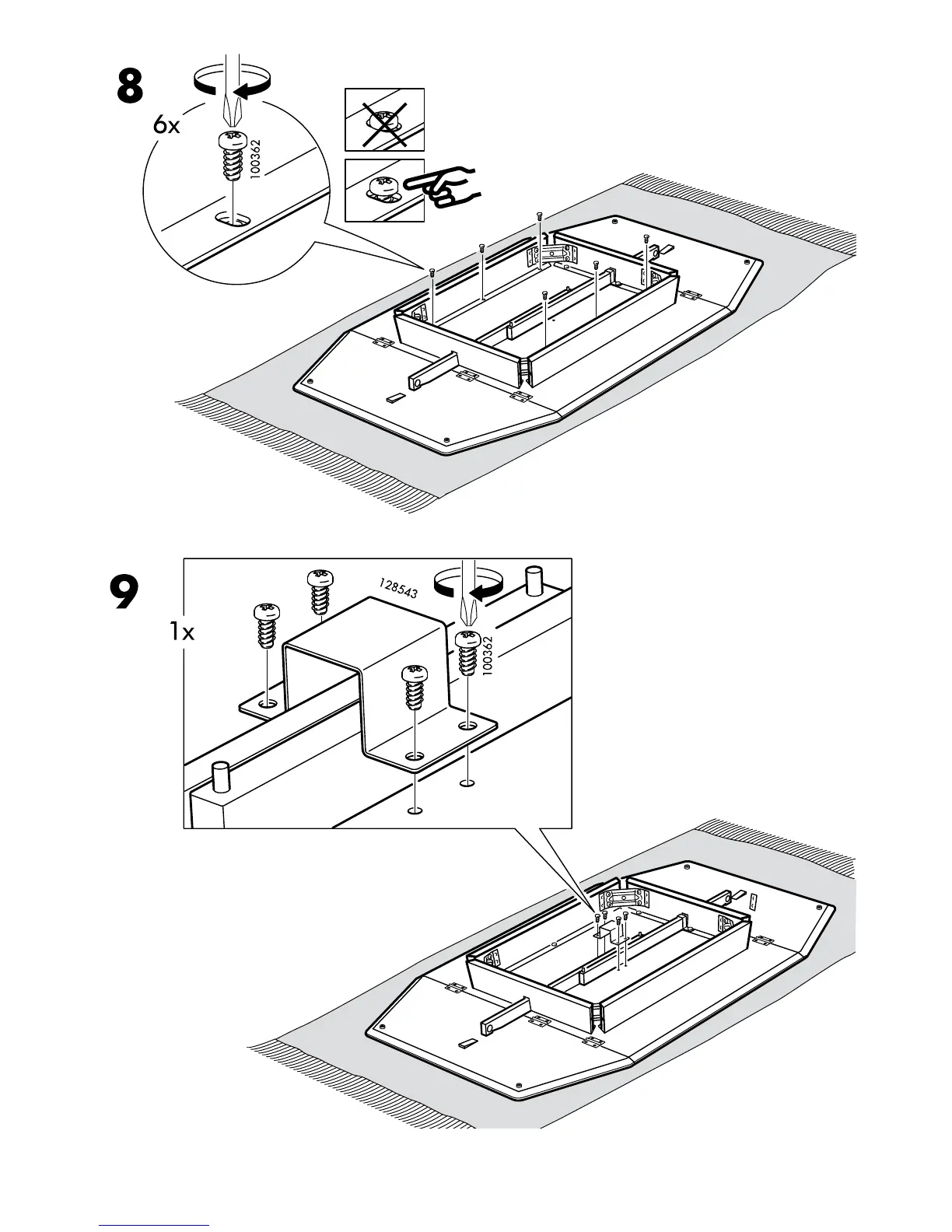 8

6x

100362

9

1x

128543

100362