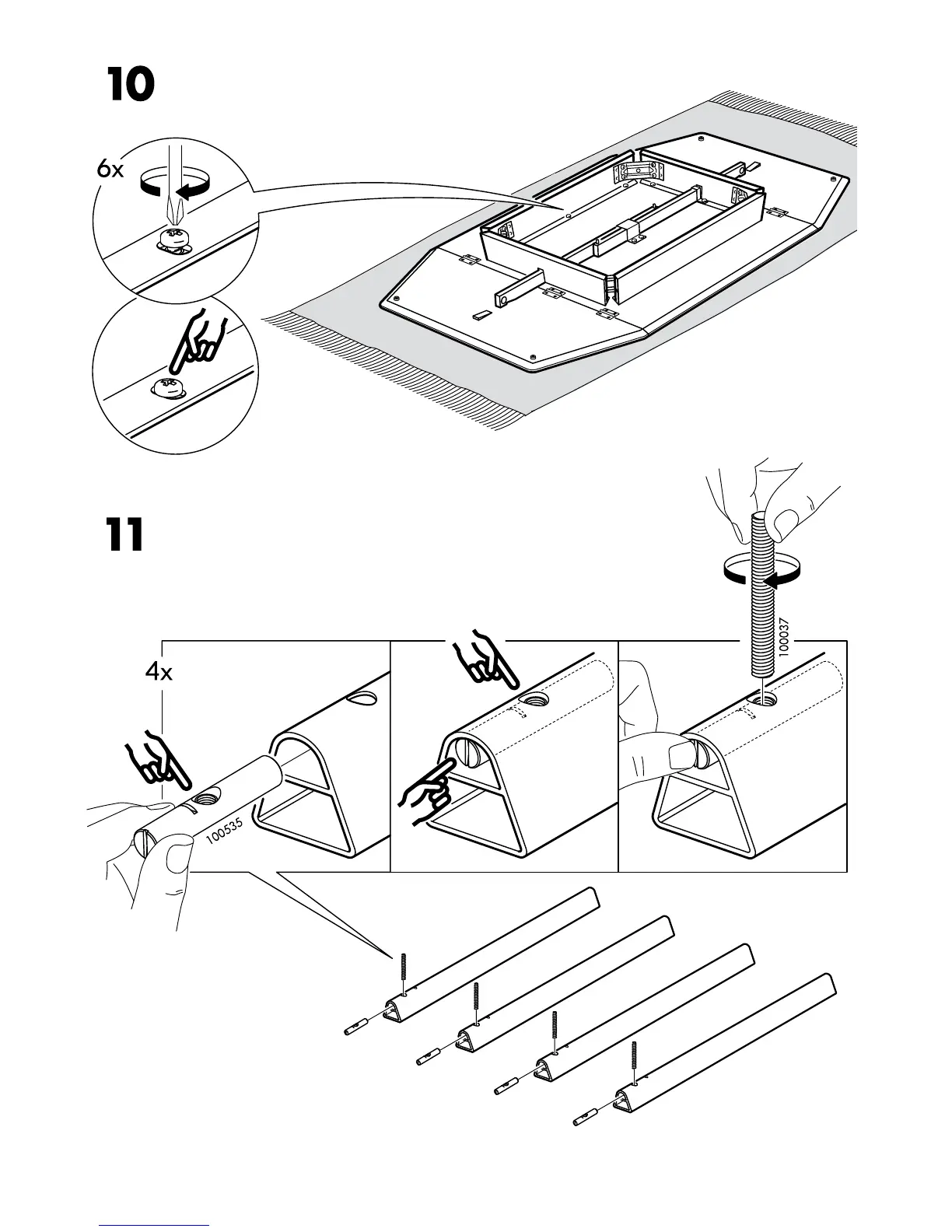 10

6x

11

4x

100535

100037