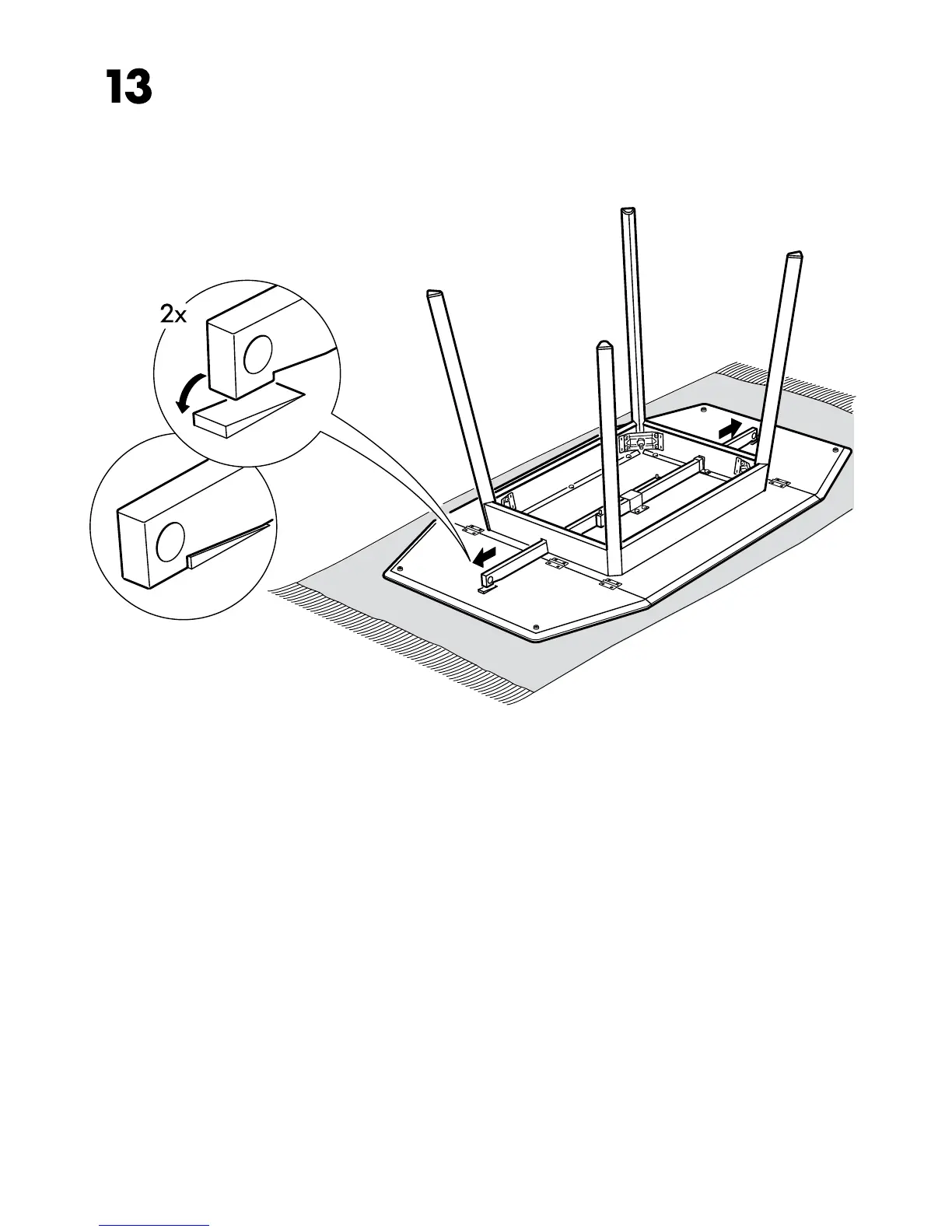 13

2x