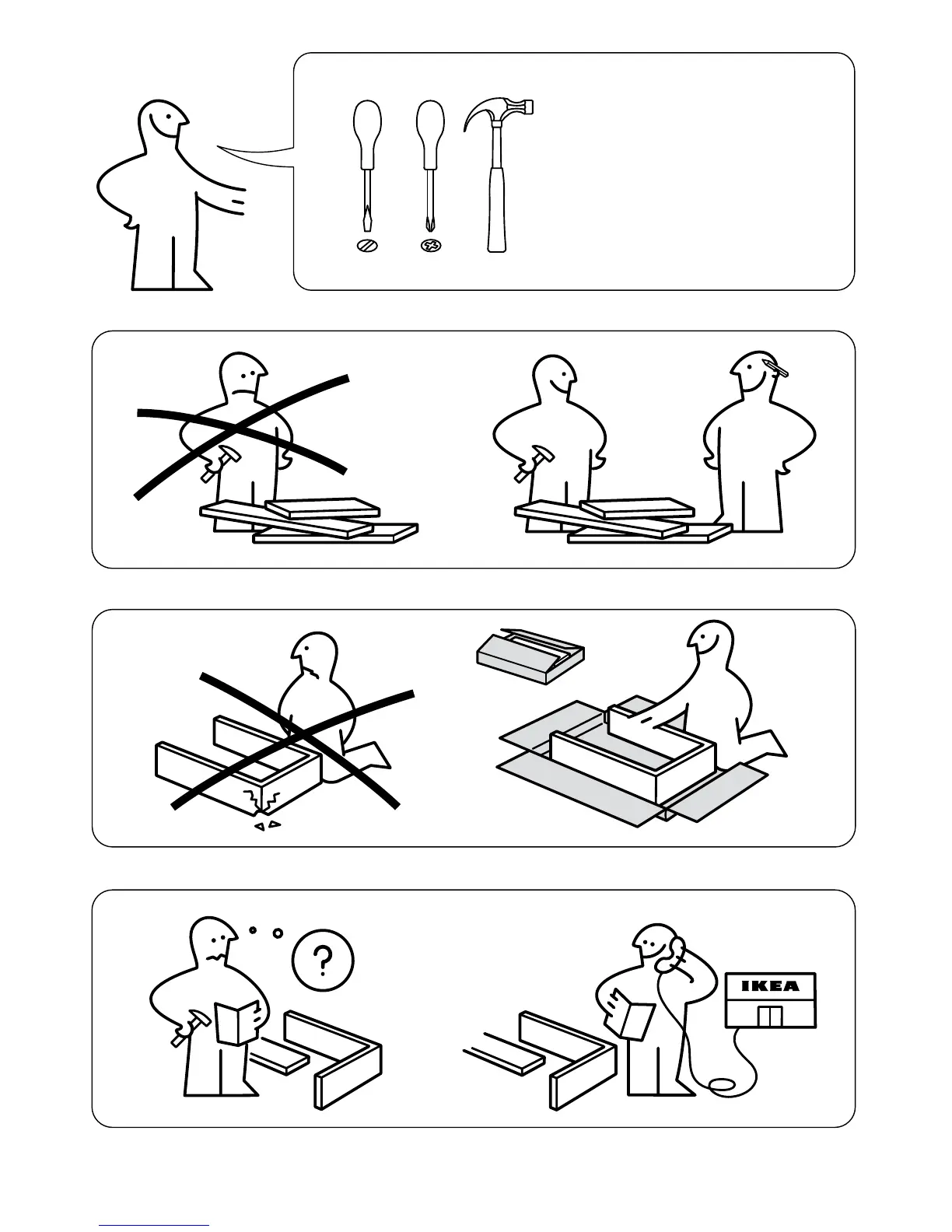 ?

IKEA