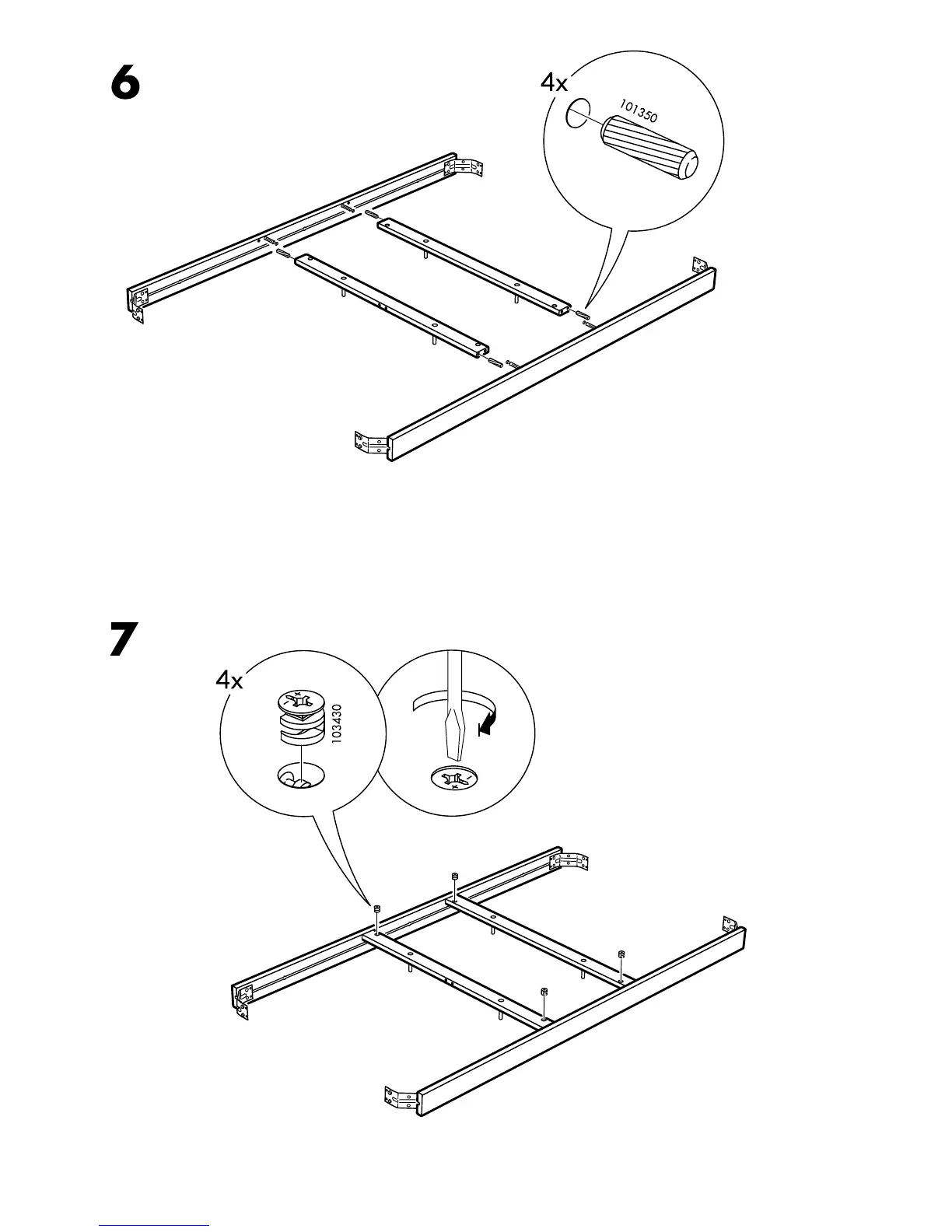 6

4x

101350

7

4x

103430