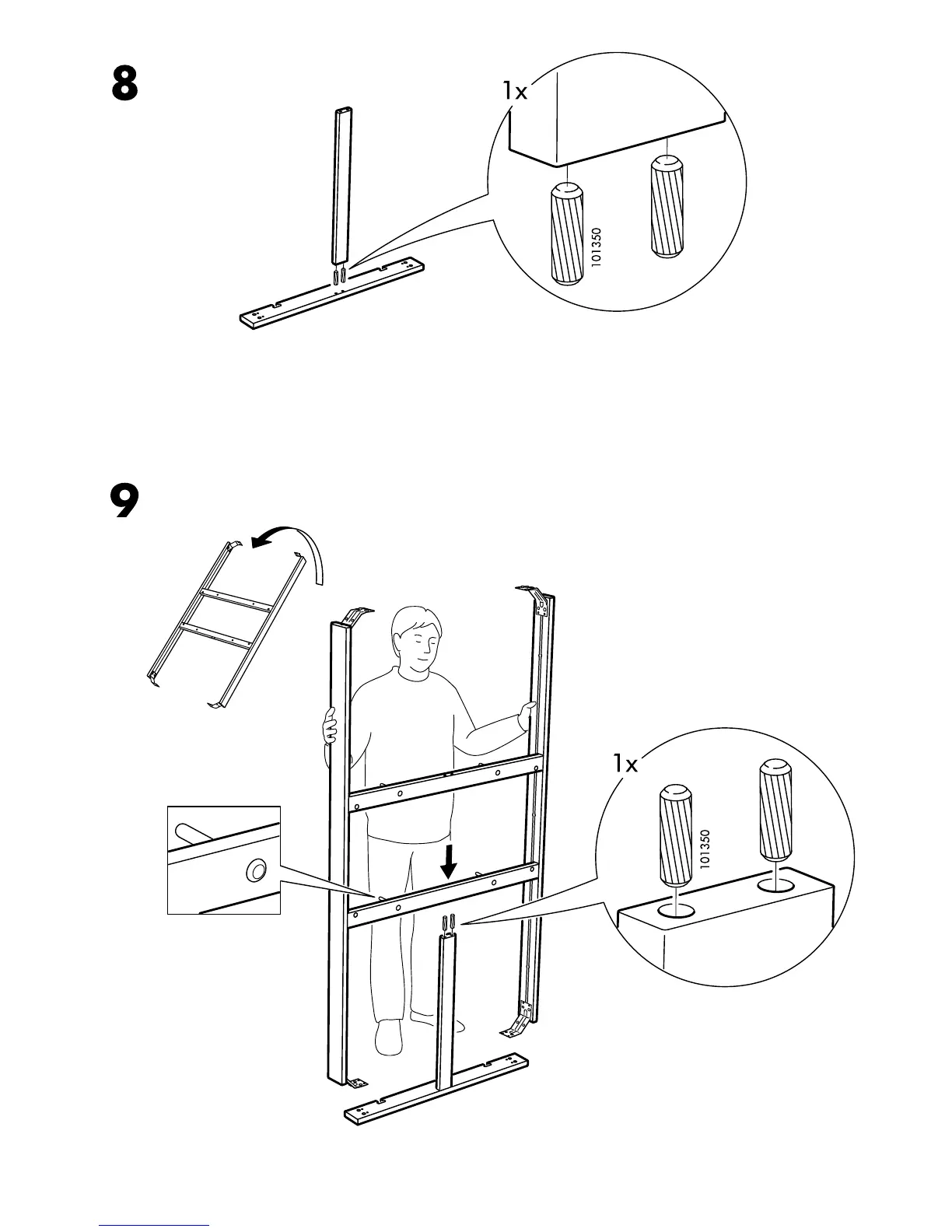 8

1x

101350

9

1x

101350