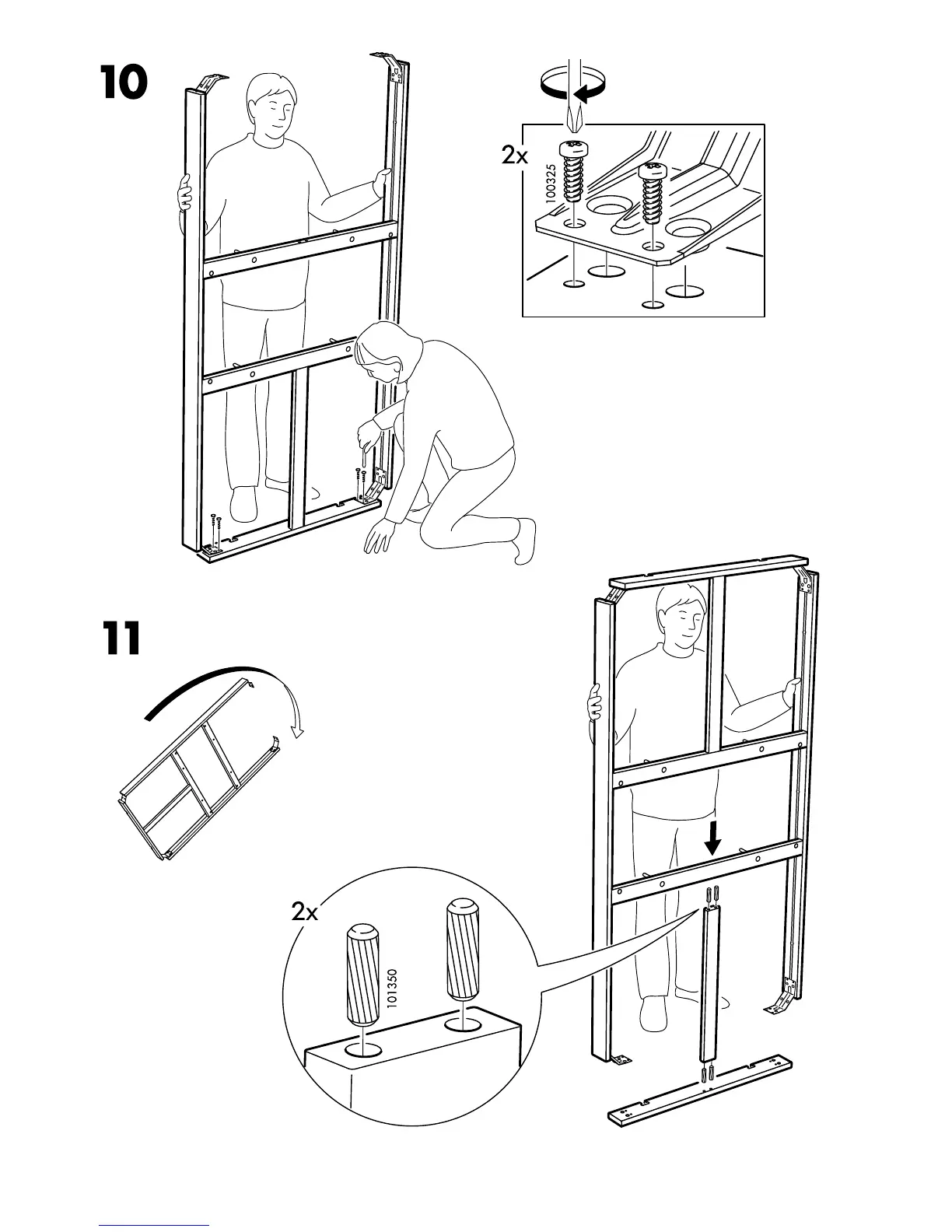 10

2x

100325

11

2x

101350