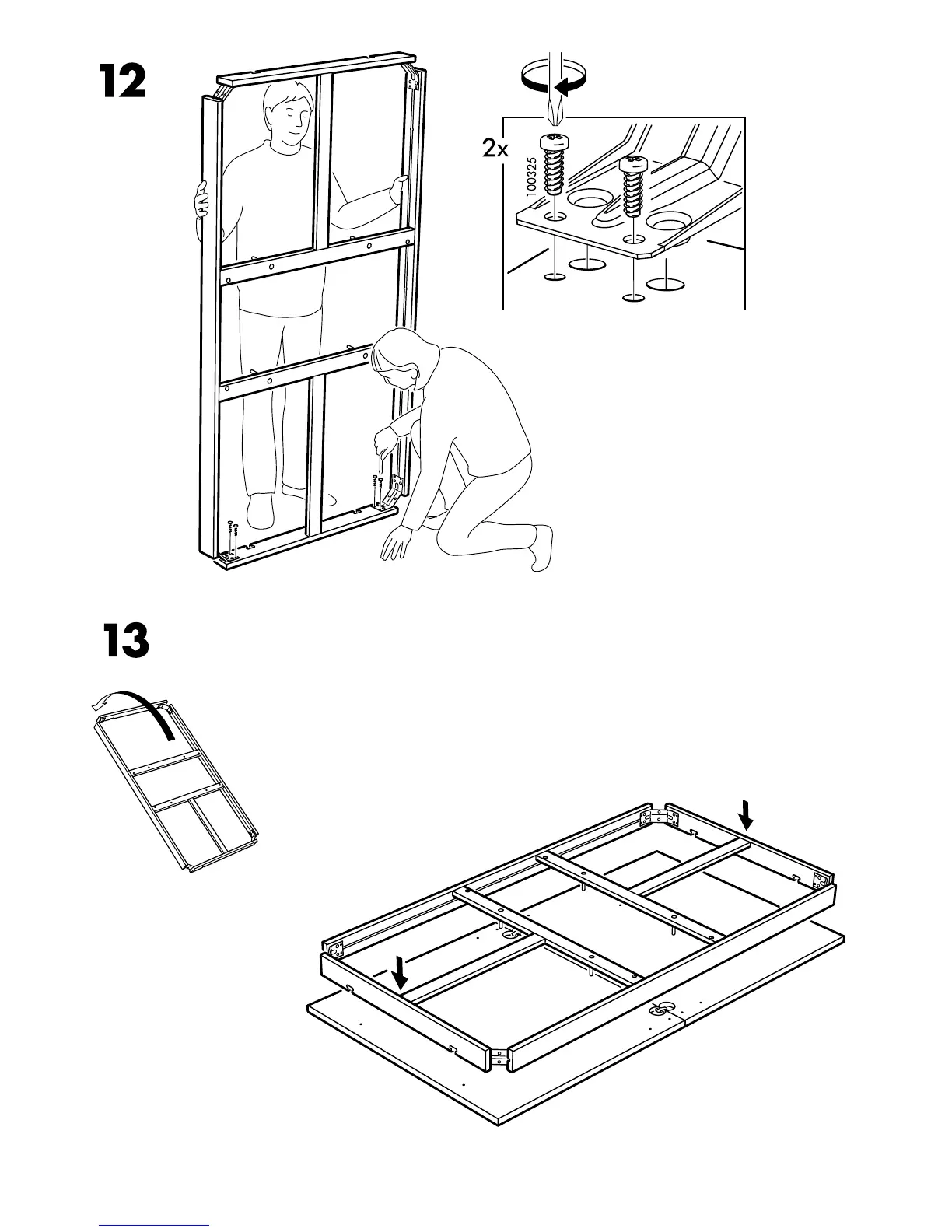 12

2x

100325

13