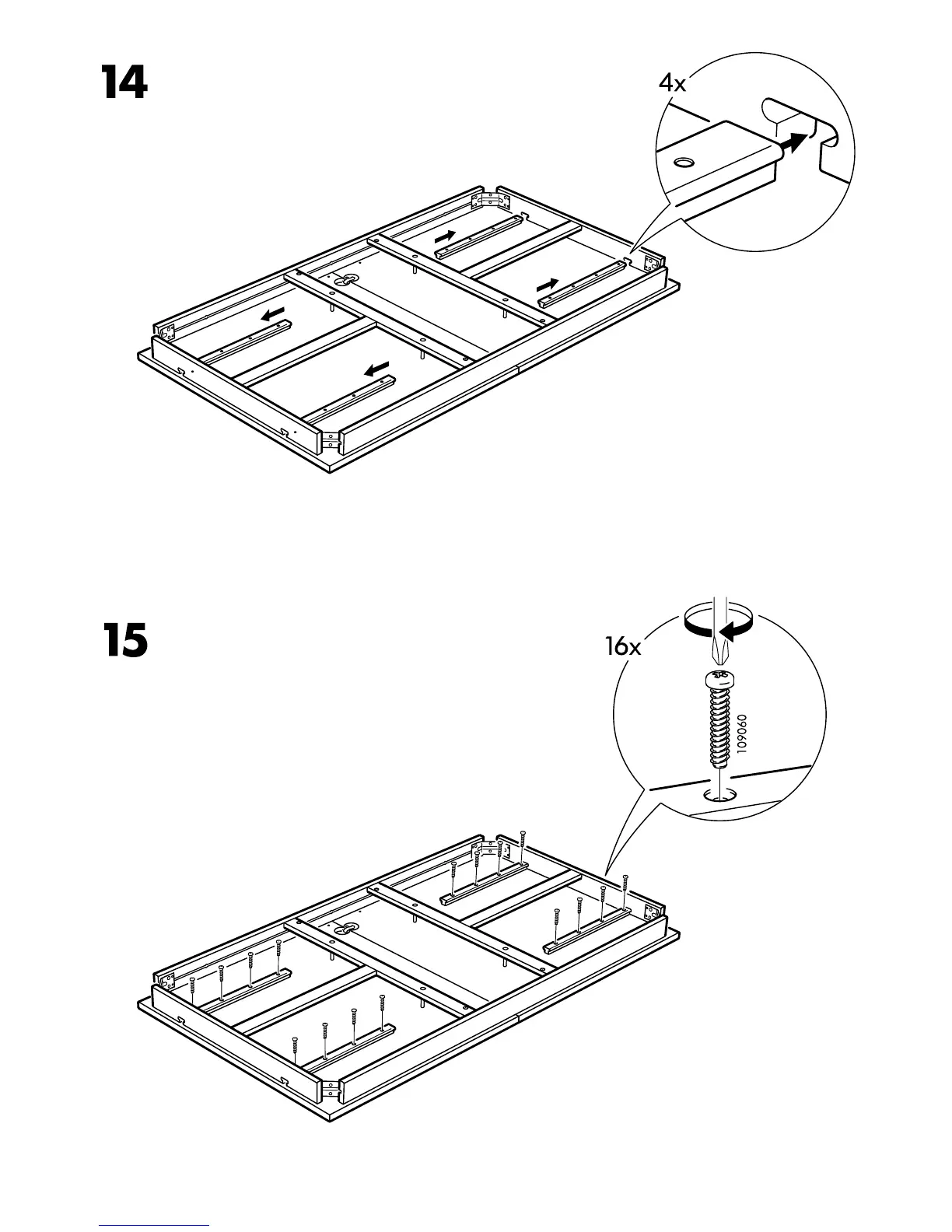 14

4x

15

16x

109060