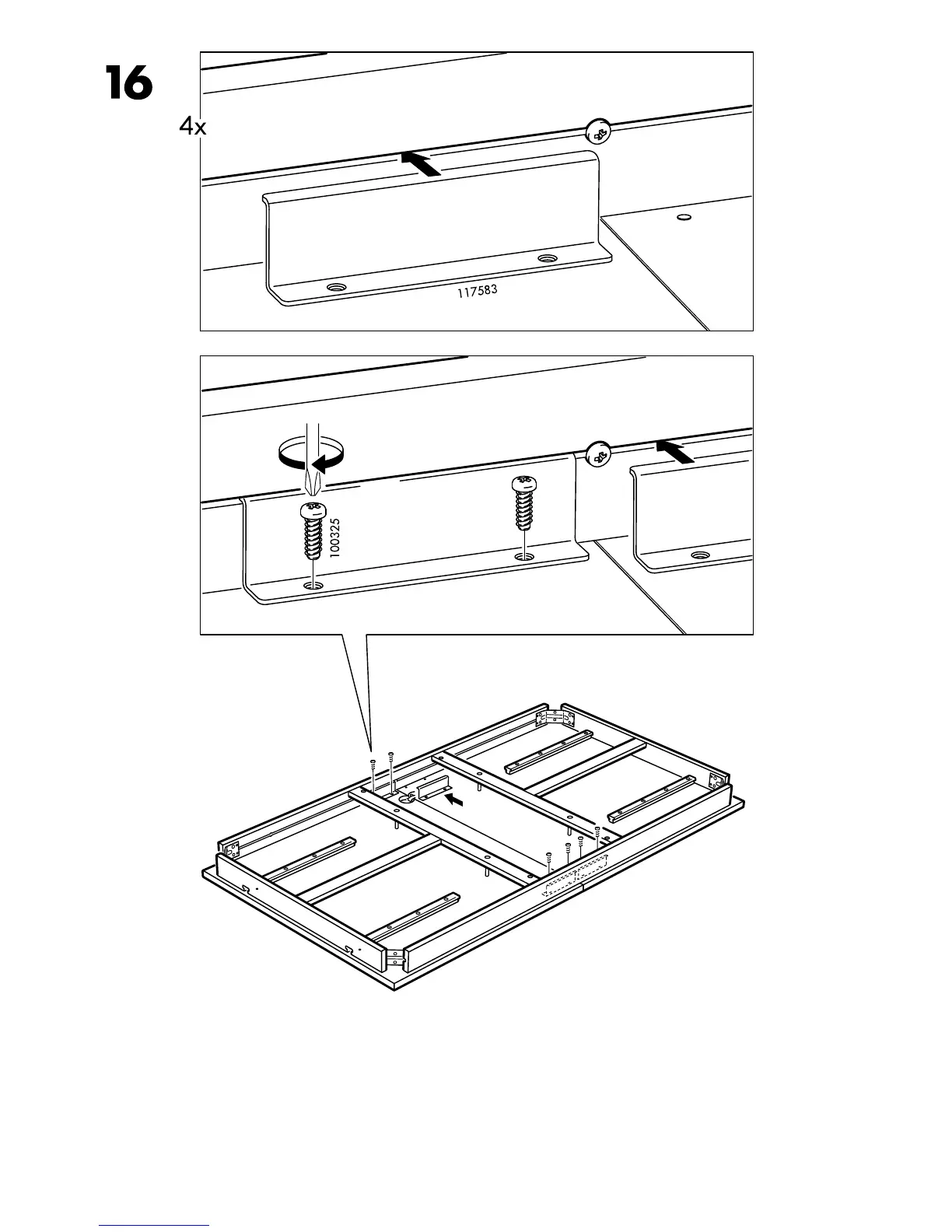 16

4x

117583

100325