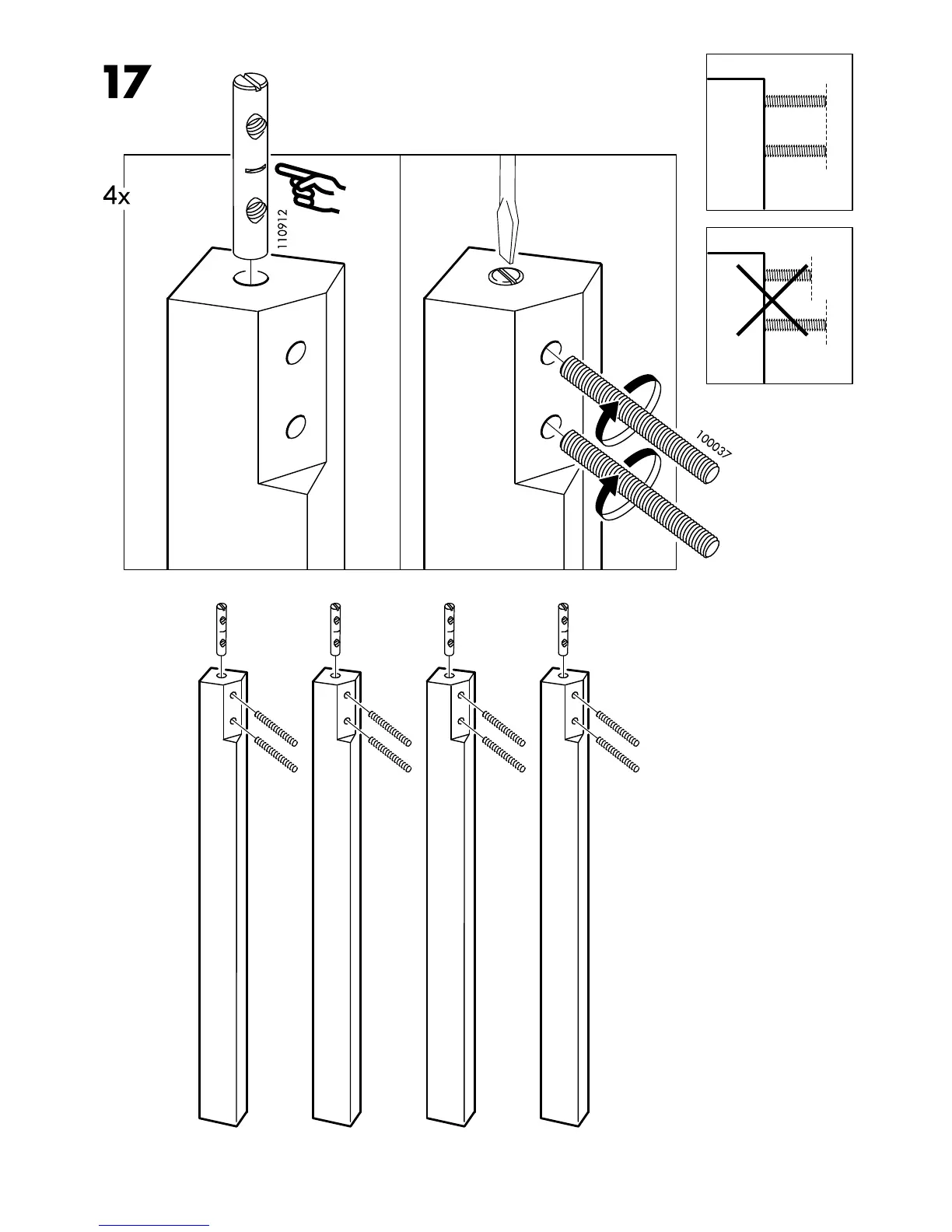 17

4x

110912

100037