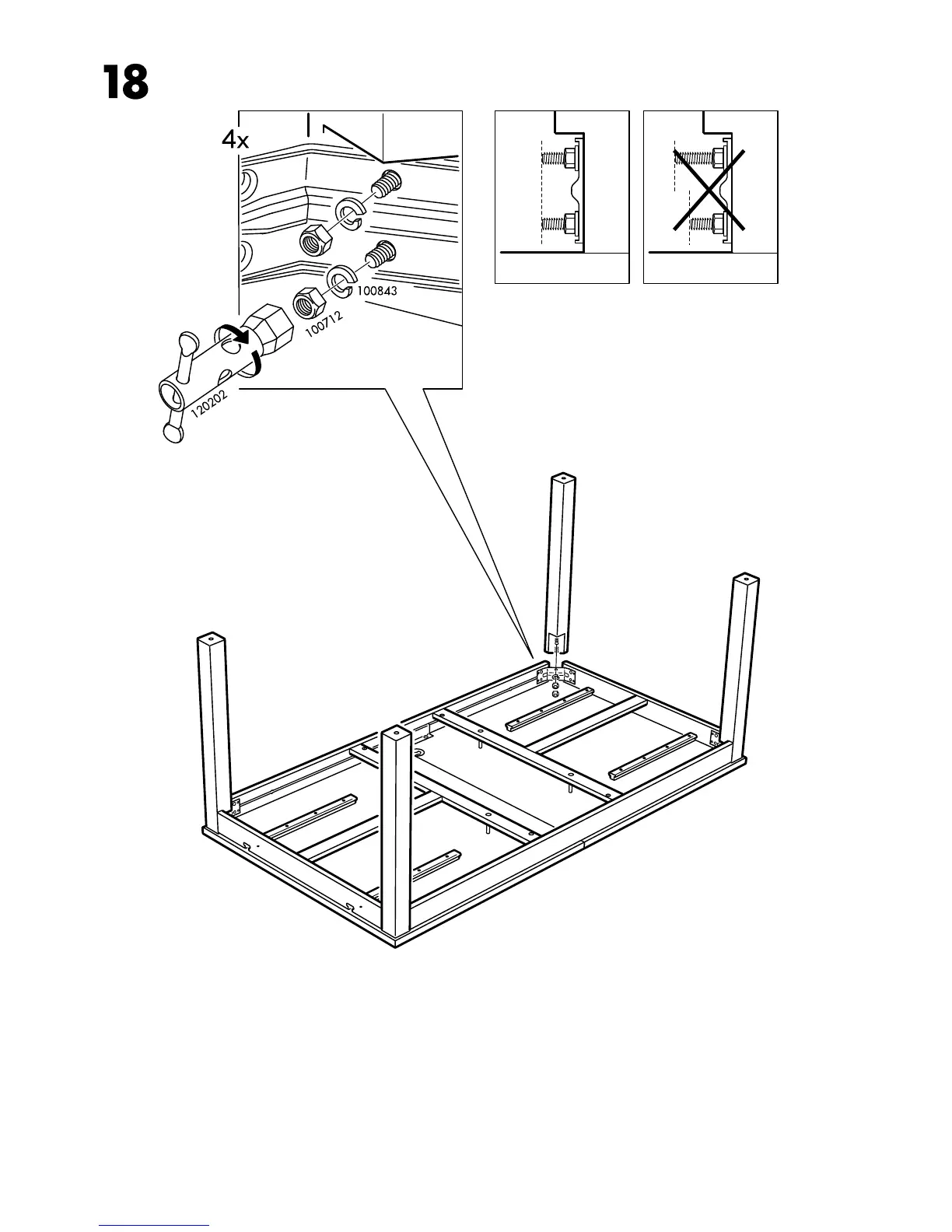 18

4x

100843

100712

120202