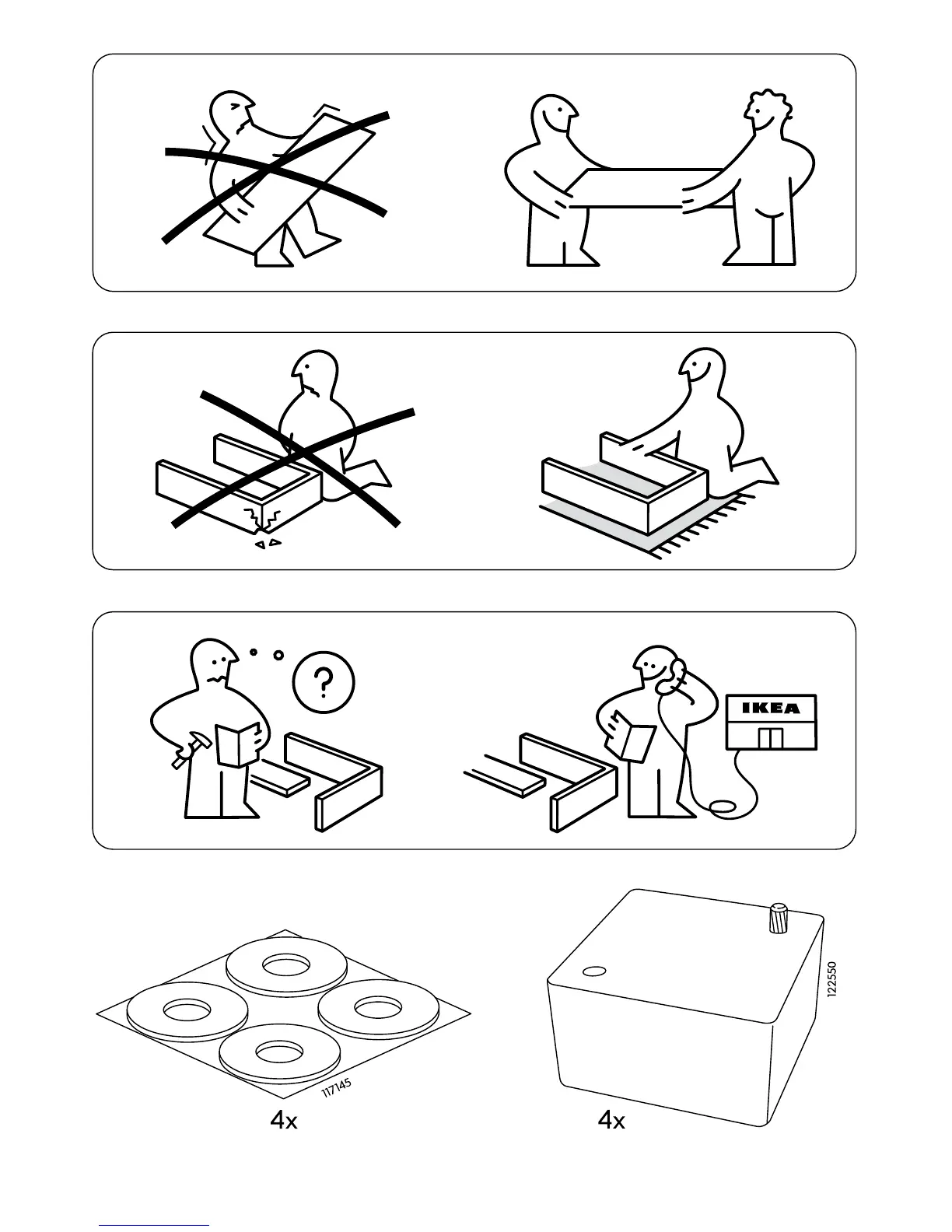 ?

IKEA

117145

4x

122550

4x