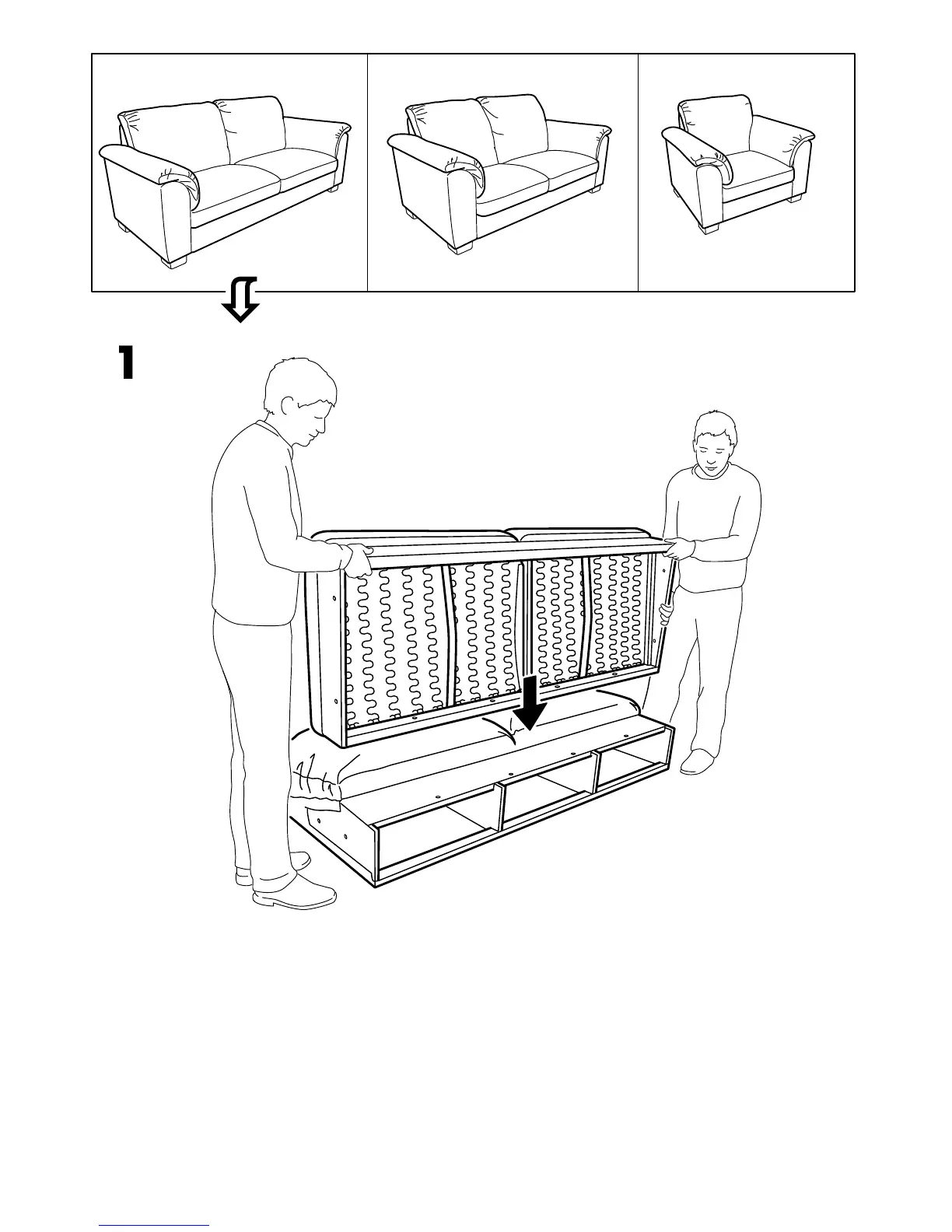 1