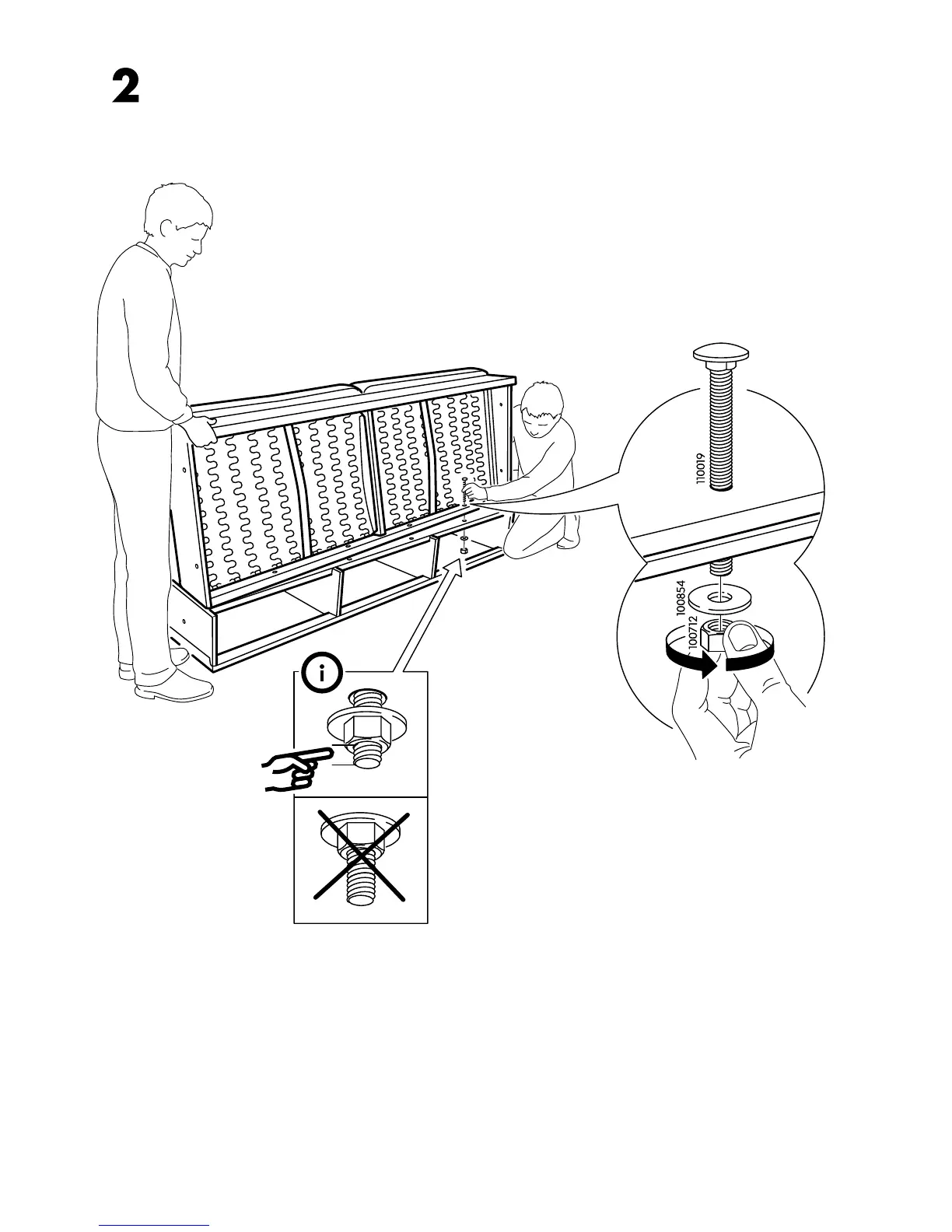 2

110019

100854

100712

i