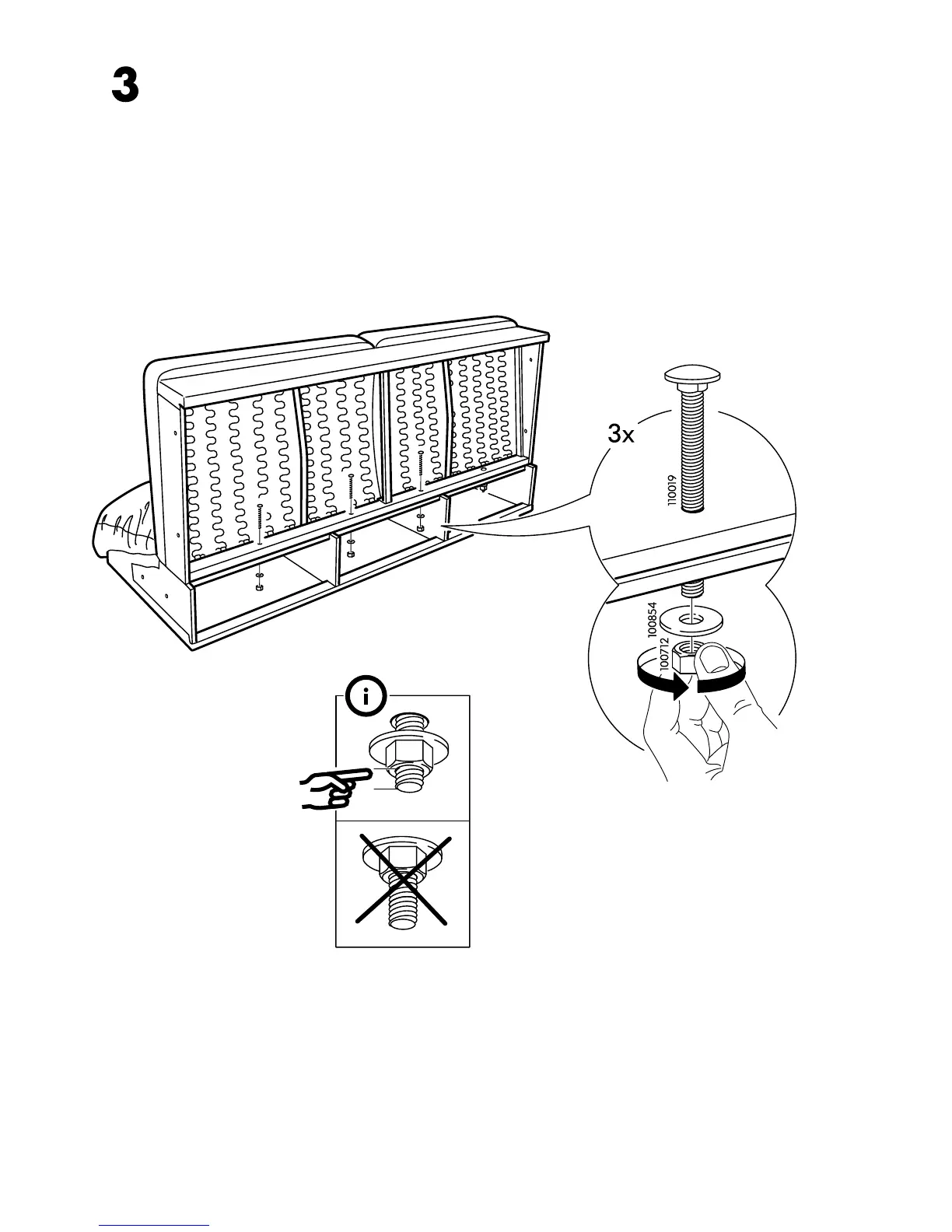 3

3x

110019

100854

100712

i