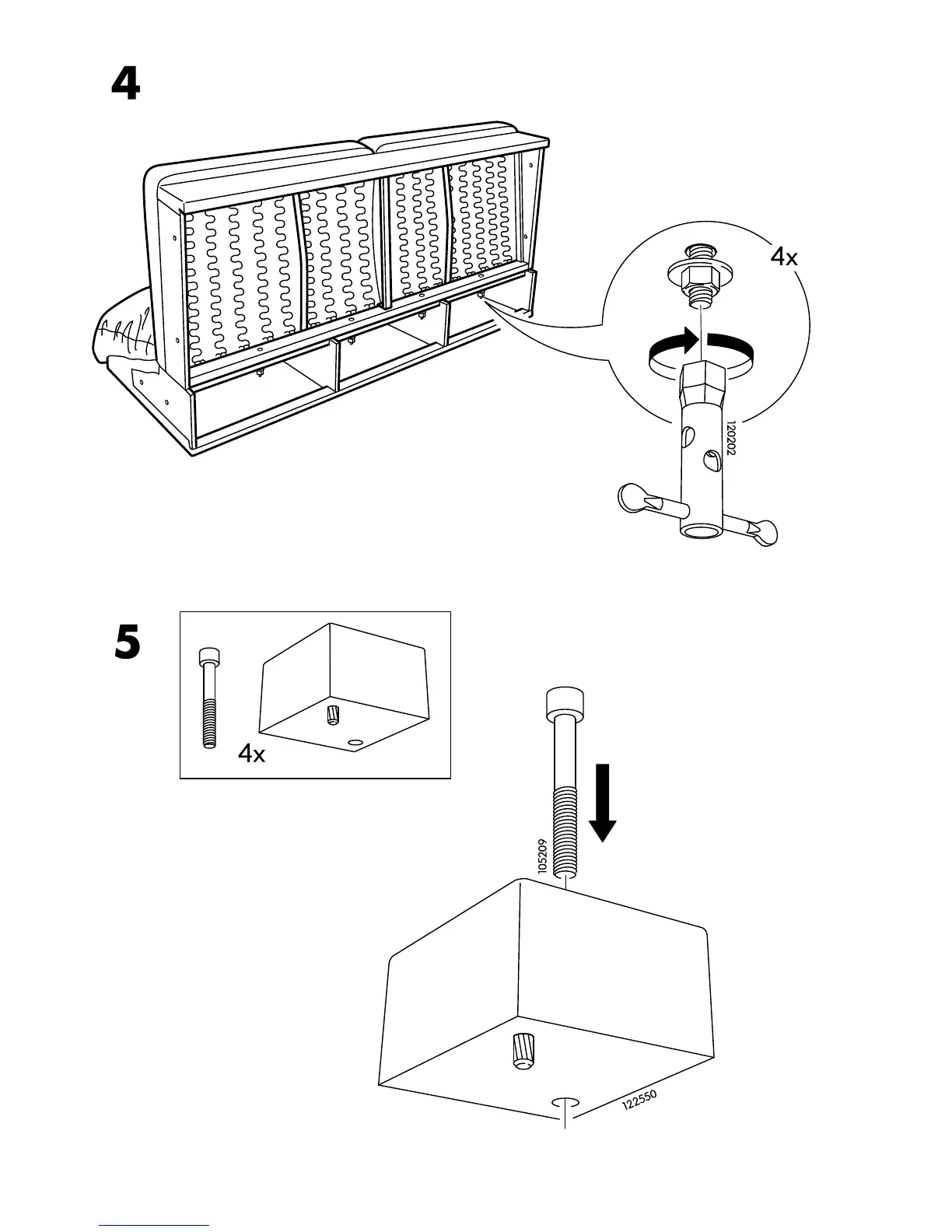 4

4x

120202

5

4x

105209

122550