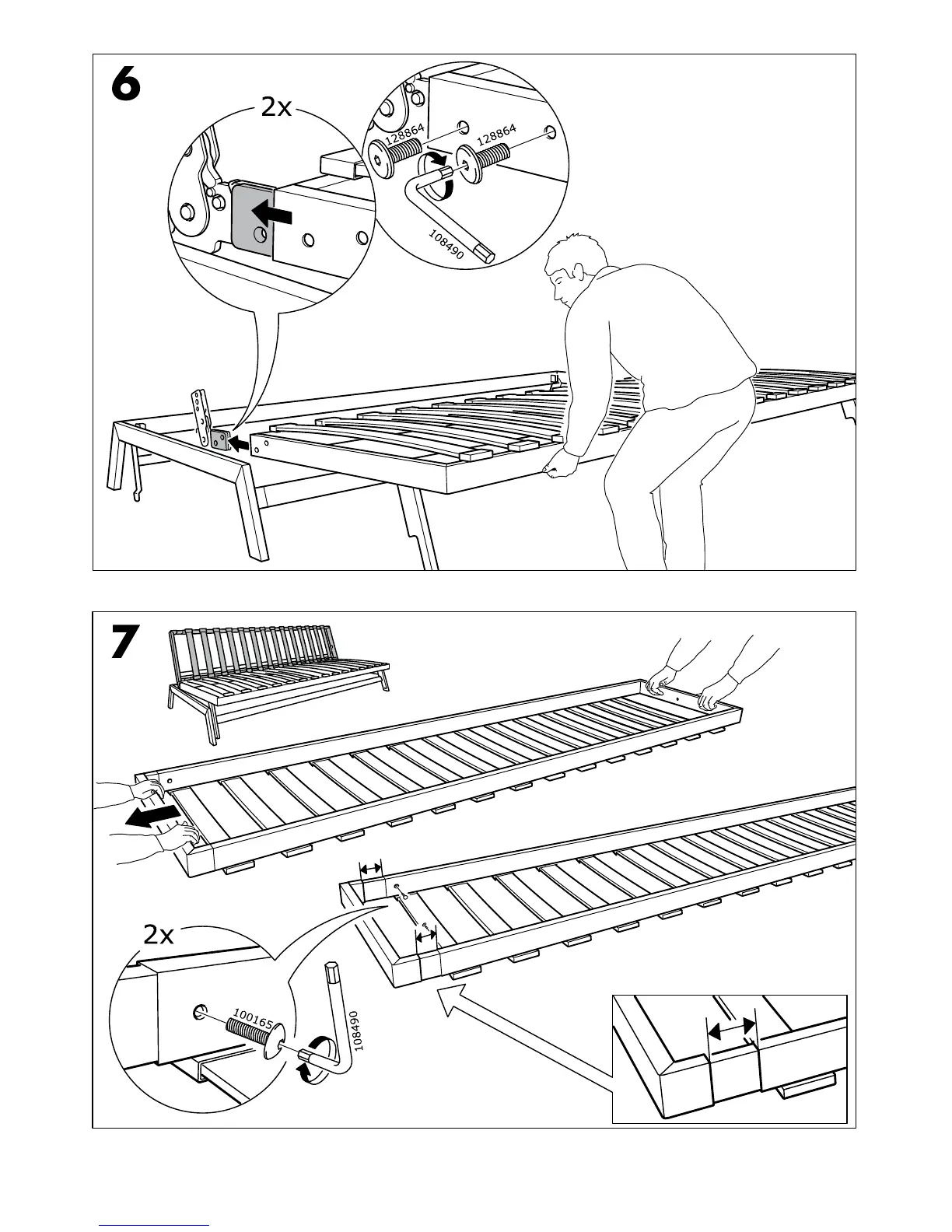 6

2x

128864

128864

108490

7

2x

100165

108490