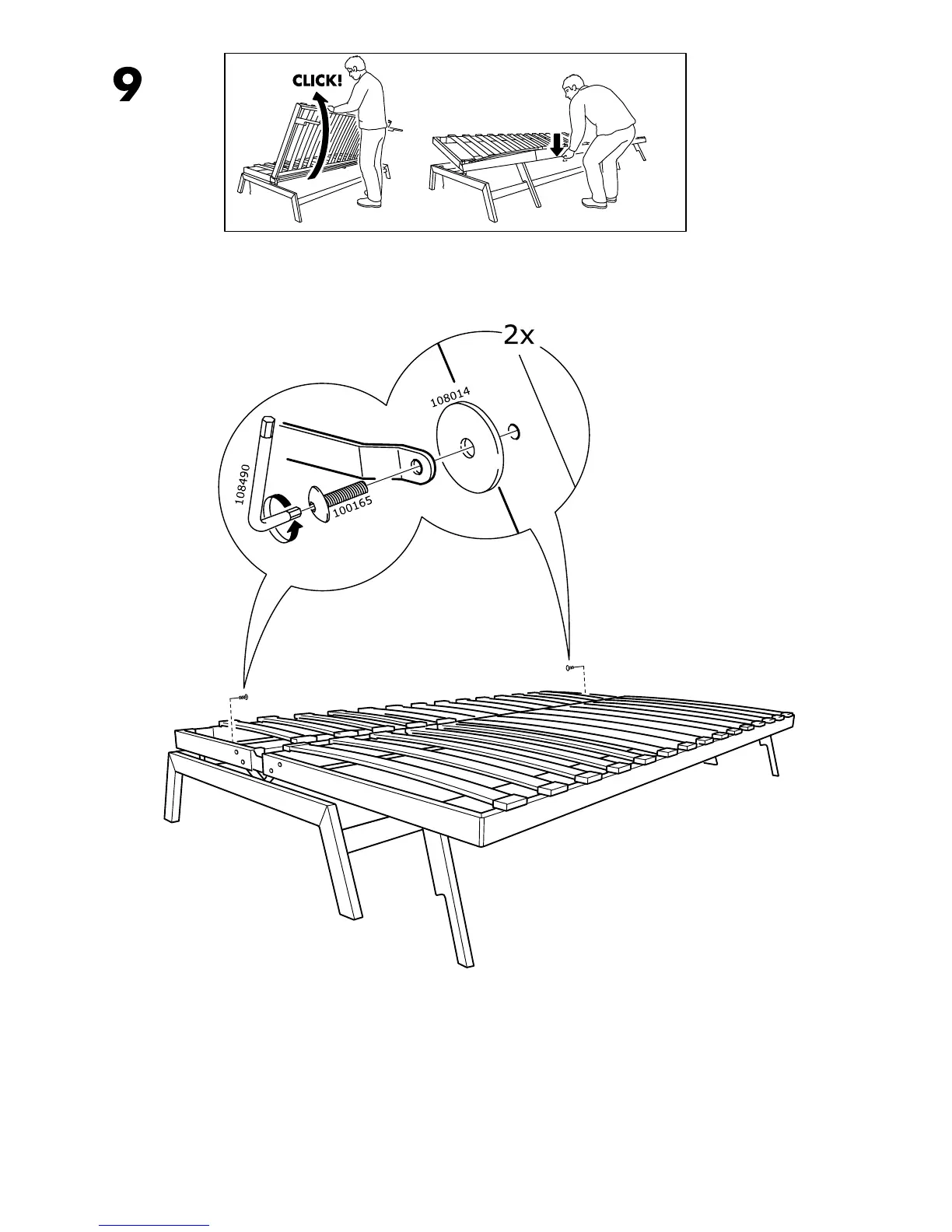 9

CLICK!

2x

108014

108490

100165