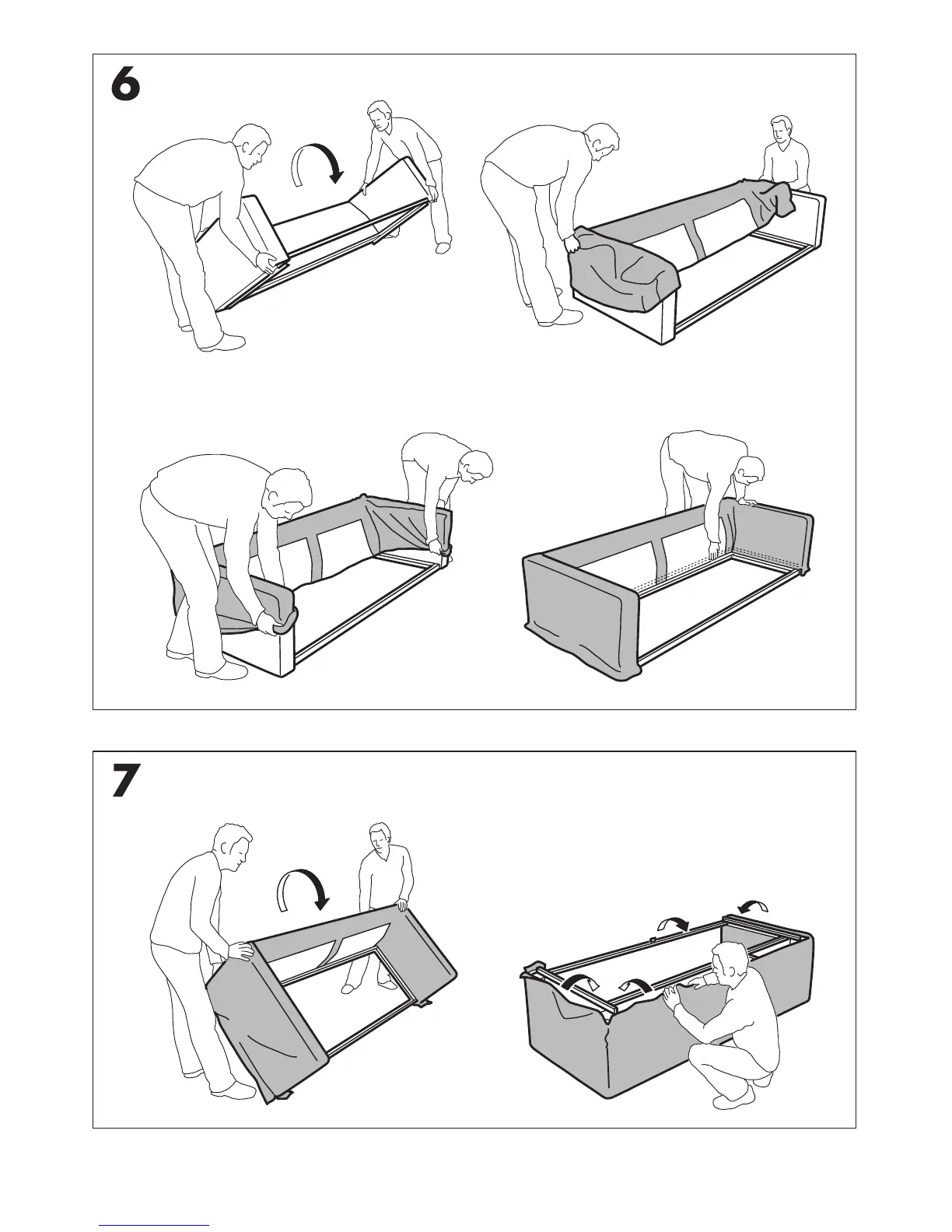 6

7