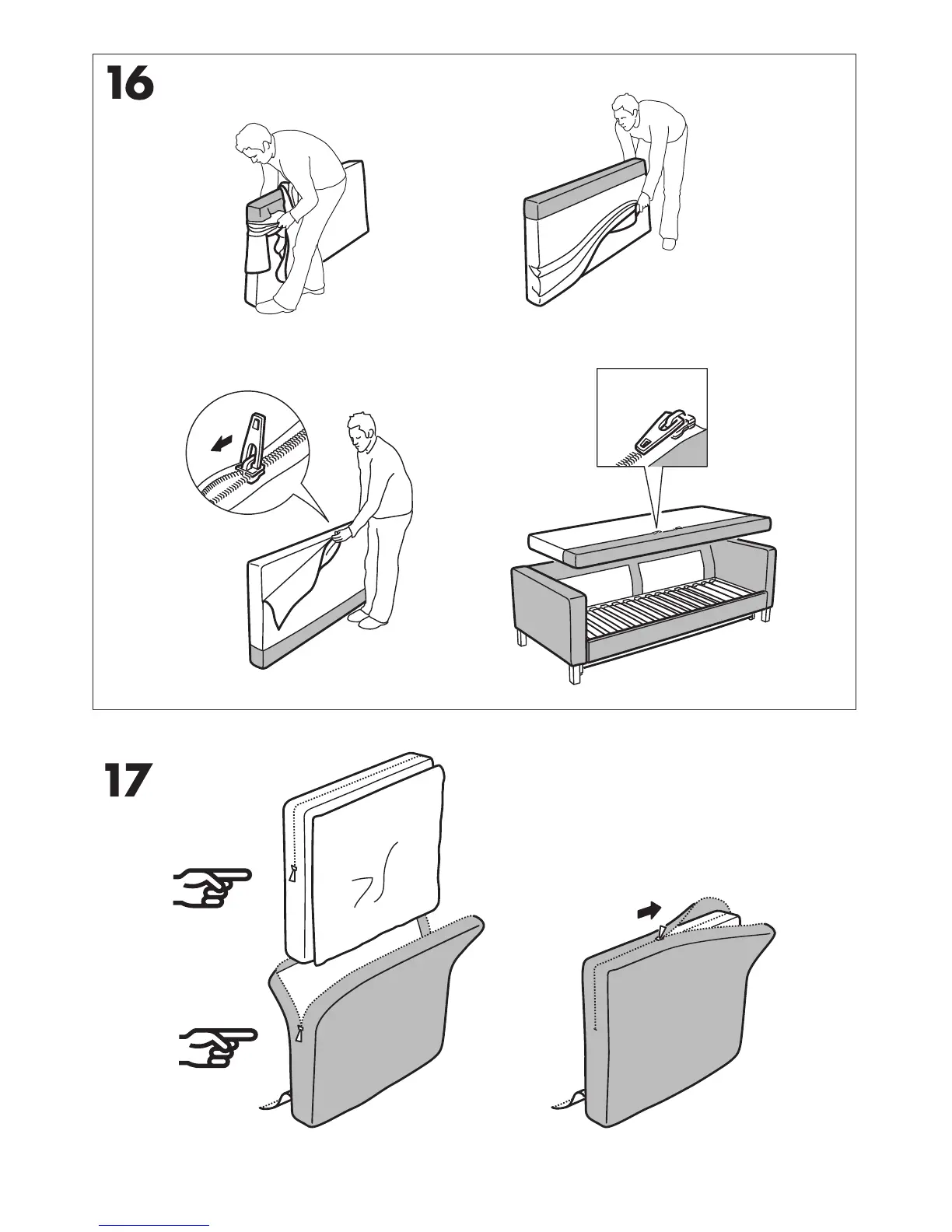 16

17