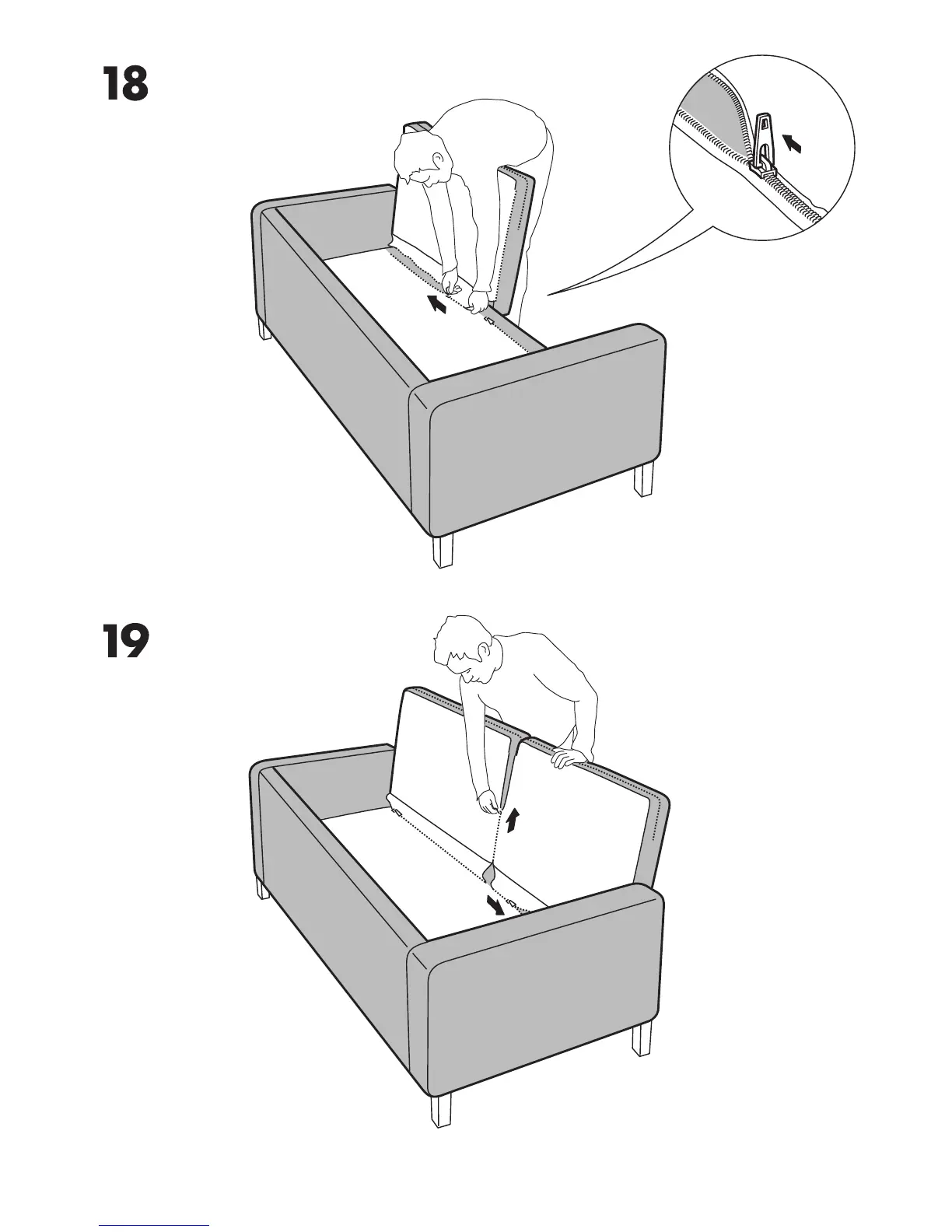 18

19