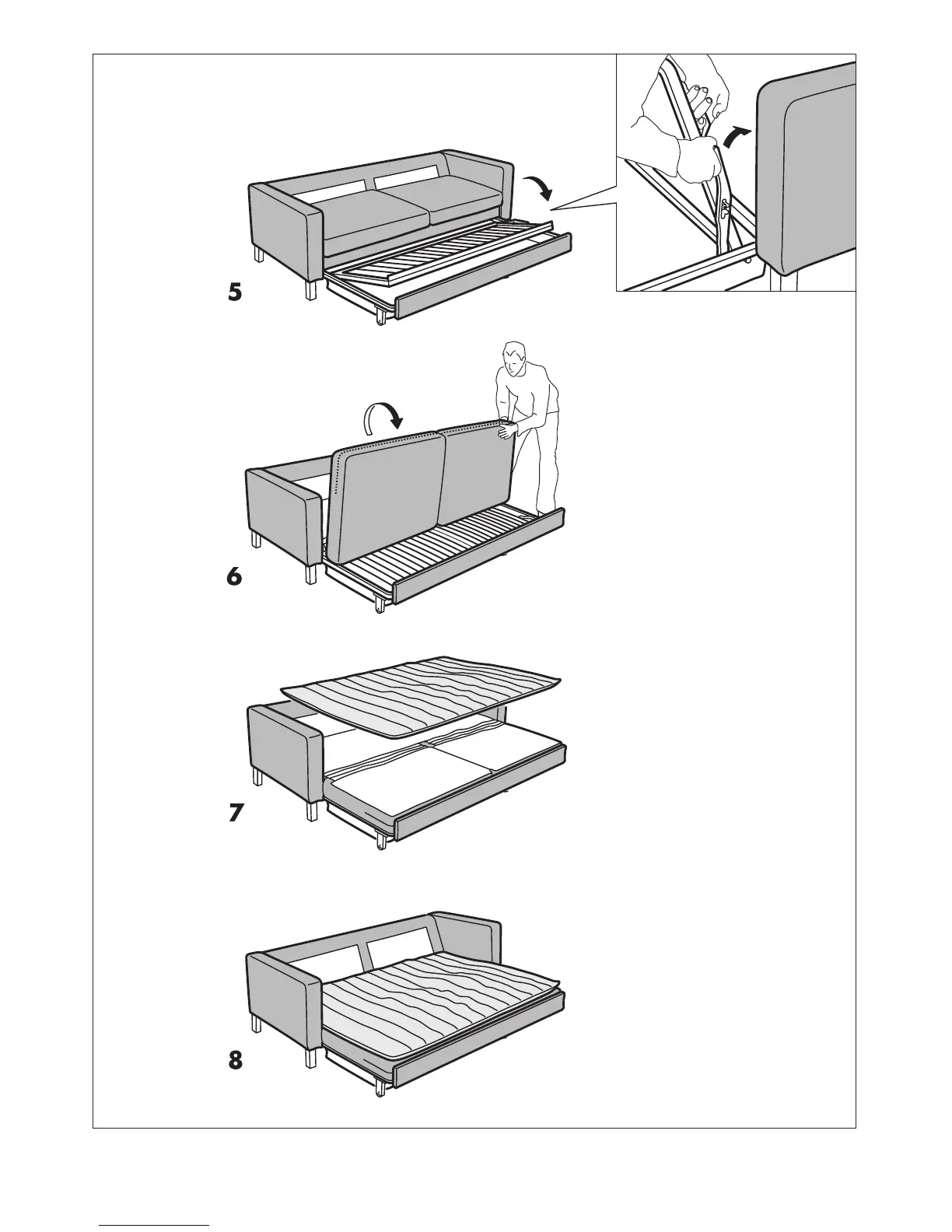 5

6

7

8