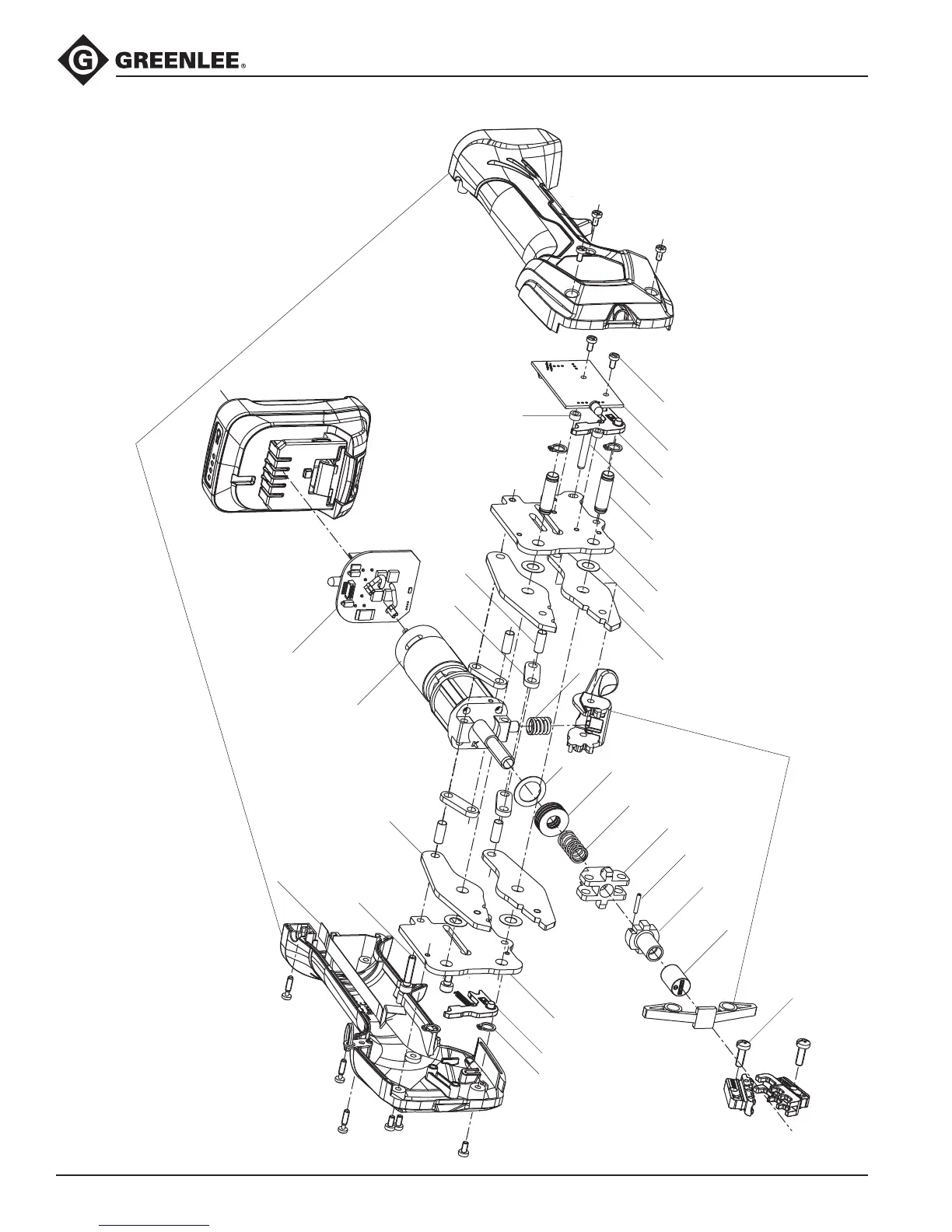 GREENLEE®