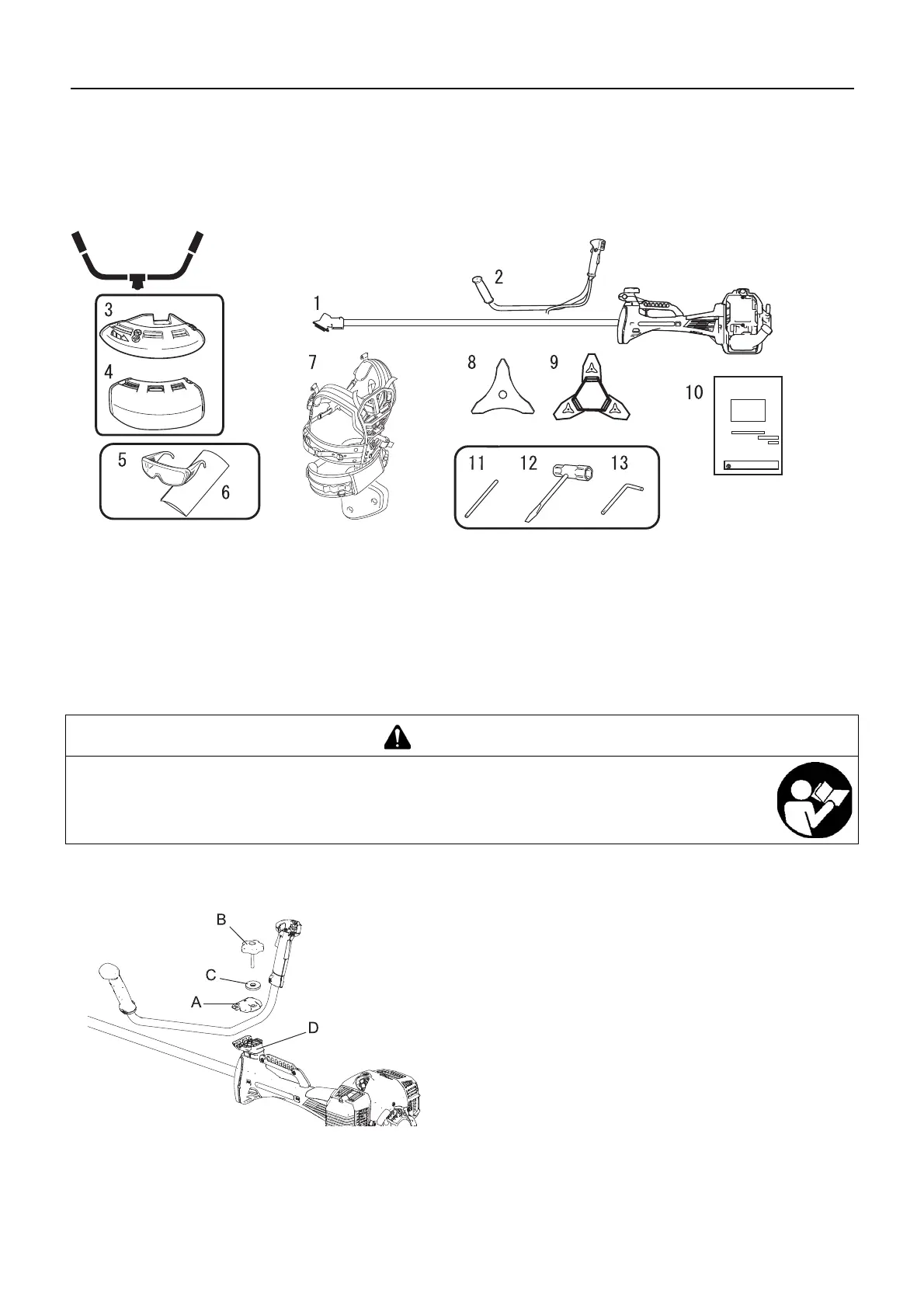 3

4

5

6

1

2

7

8

9

10

11

12

13

B

C

A

D